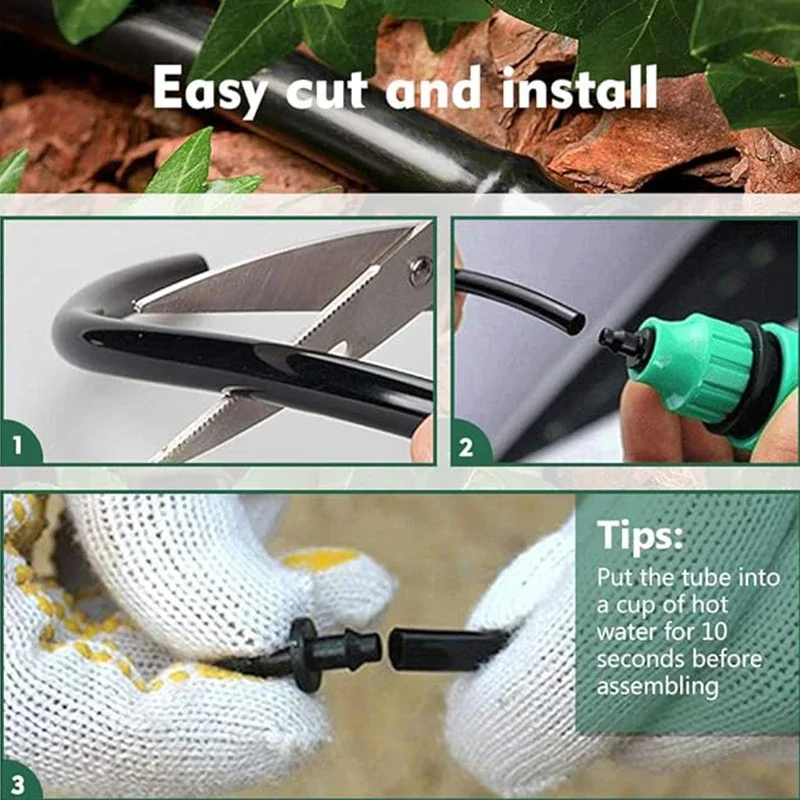 Easy cut and install

1

2

3

Tips:
Put the tube into a cup of hot water for 10 seconds before assembling