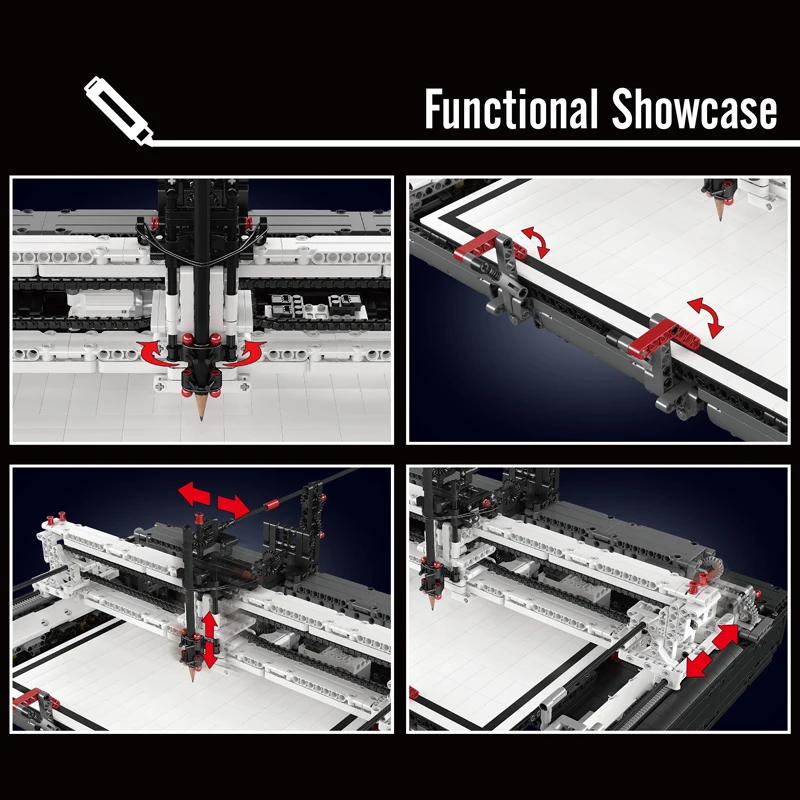 Functional Showcase