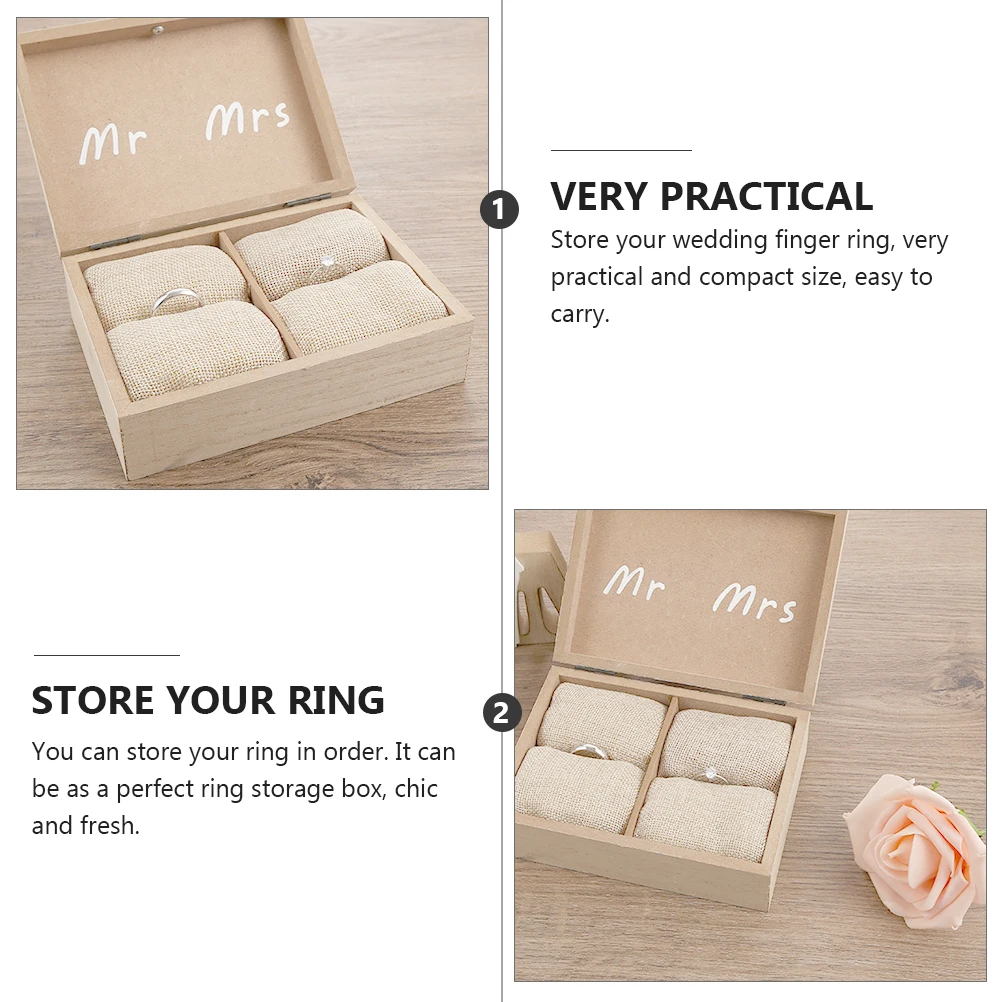 Mr Mrs

1

VERY PRACTICAL

Store your wedding finger ring, very practical and compact size, easy to carry.

STORE YOUR RING

You can store your ring in order. It can be as a perfect ring storage box, chic and fresh.

2

Mr Mrs