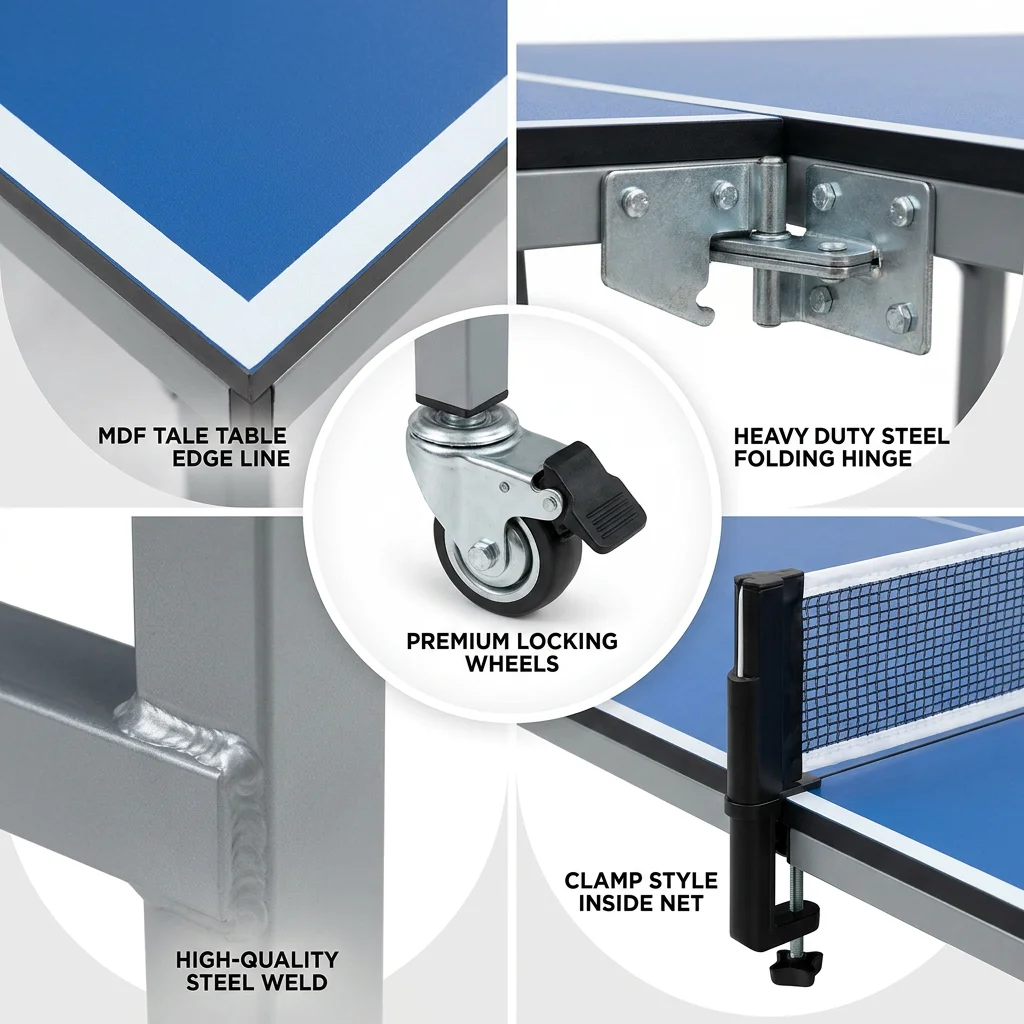 MDF TALE TABLE EDGE LINE

HEAVY DUTY STEEL FOLDING HINGE

PREMIUM LOCKING WHEELS

HIGH-QUALITY STEEL WELD

CLAMP STYLE INSIDE NET