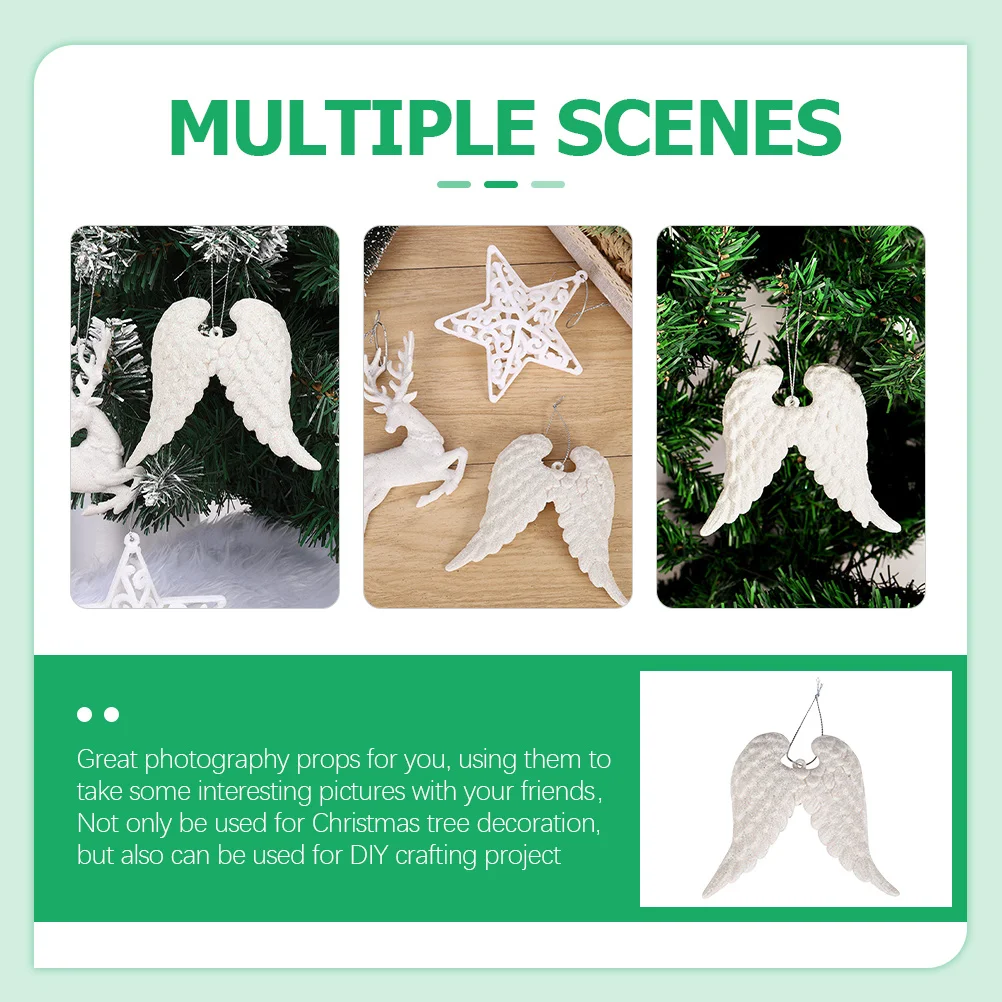 MULTIPLE SCENES

Great photography props for you, using them to take some interesting pictures with your friends, Not only be used for Christmas tree decoration, but also can be used for DIY crafting project