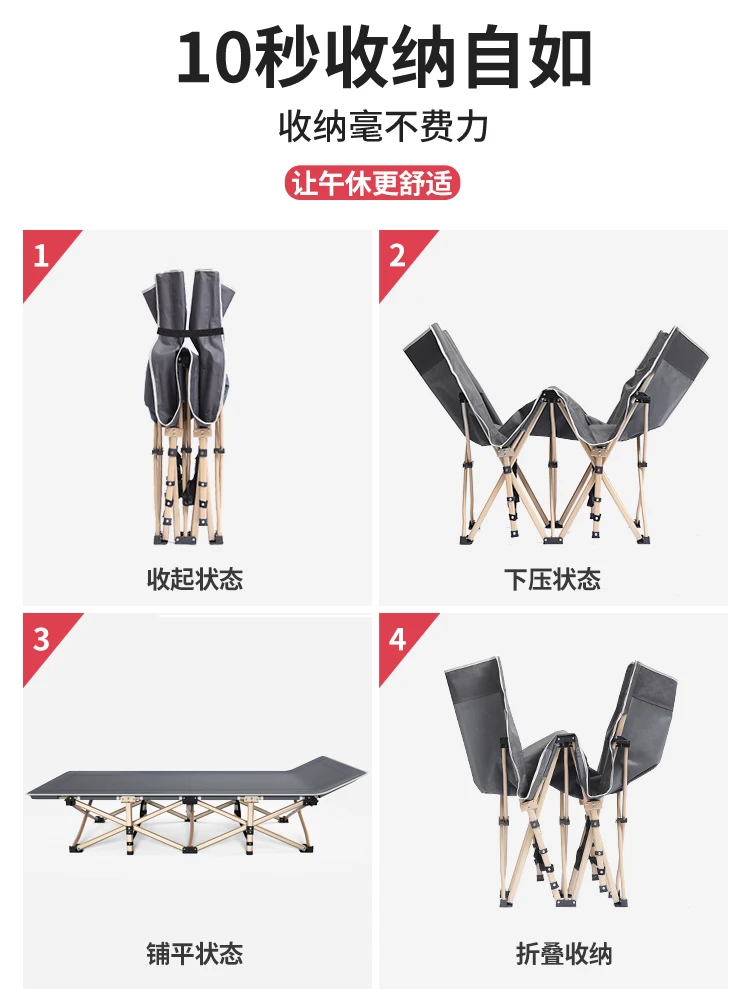 10秒收纳自如

收纳毫不费力

让午休更舒适

1

收起状态

2

下压状态

3

铺平状态

4

折叠收纳