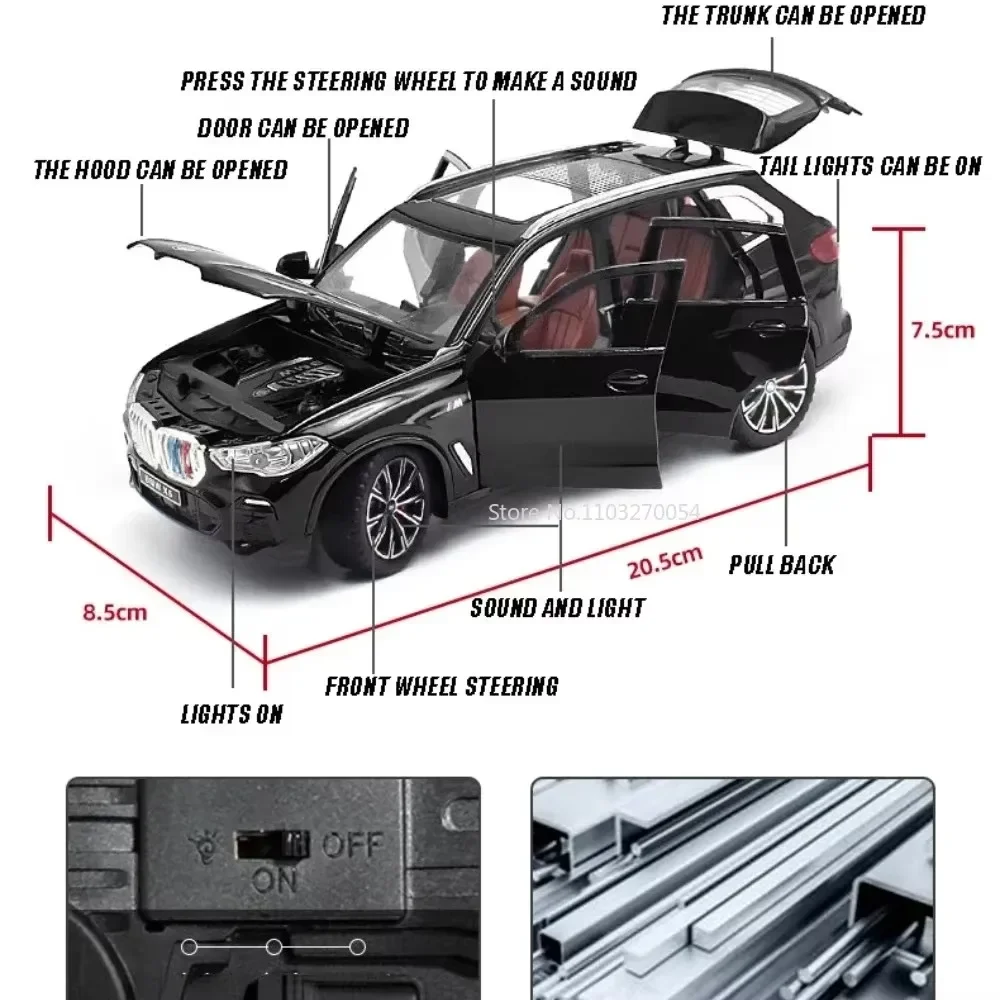 THE TRUNK CAN BE OPENED

PRESS THE STEERING WHEEL TO MAKE A SOUND

DOOR CAN BE OPENED

THE HOOD CAN BE OPENED

TAIL LIGHTS CAN BE ON

7.5cm

Store No.1103270054

20.5cm

PULL BACK

8.5cm

SOUND AND LIGHT

FRONT WHEEL STEERING

LIGHTS ON

OFF

ON