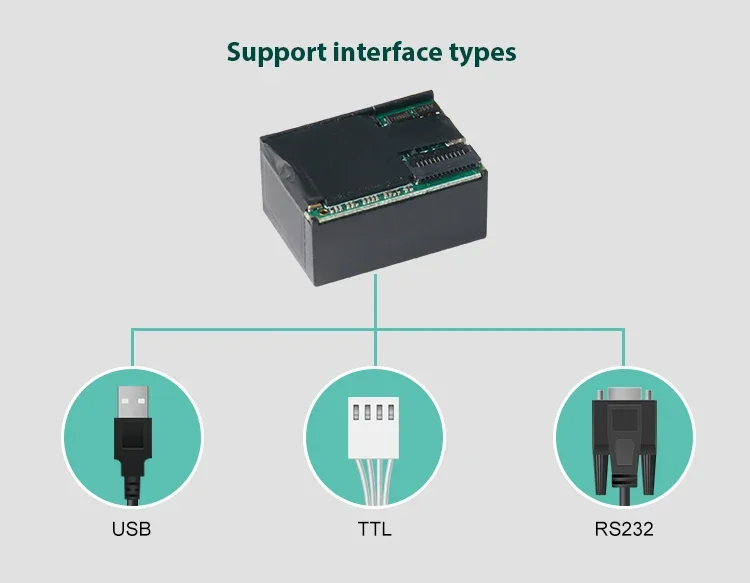 Support interface types

USB

TTL

RS232