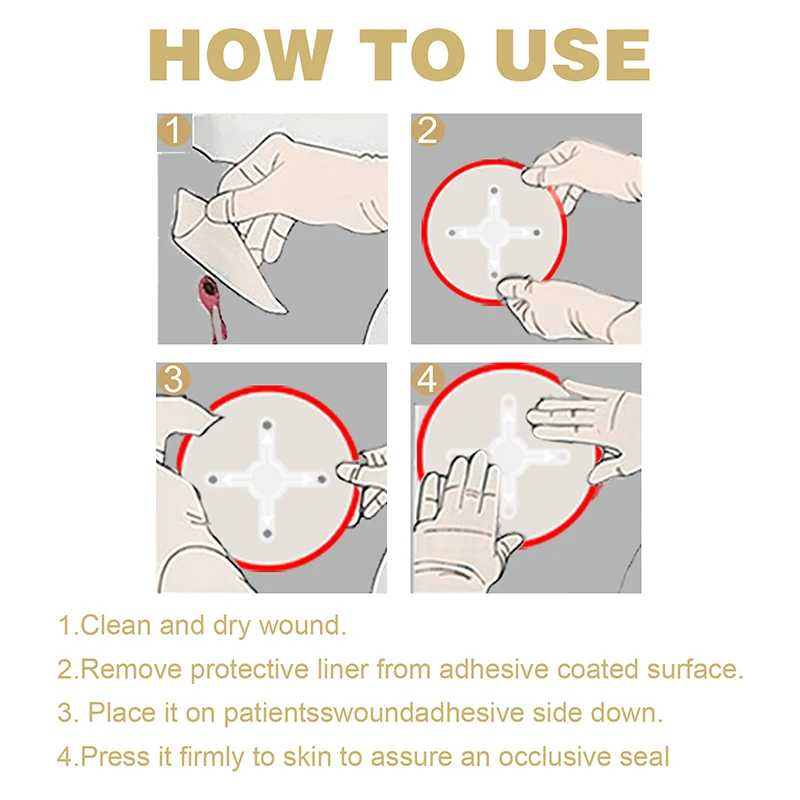 HOW TO USE

1

2

3

4

1.Clean and dry wound.

2.Remove protective liner from adhesive coated surface.

3. Place it on patientsswoundadhesive side down.

4.Press it firmly to skin to assure an occlusive seal