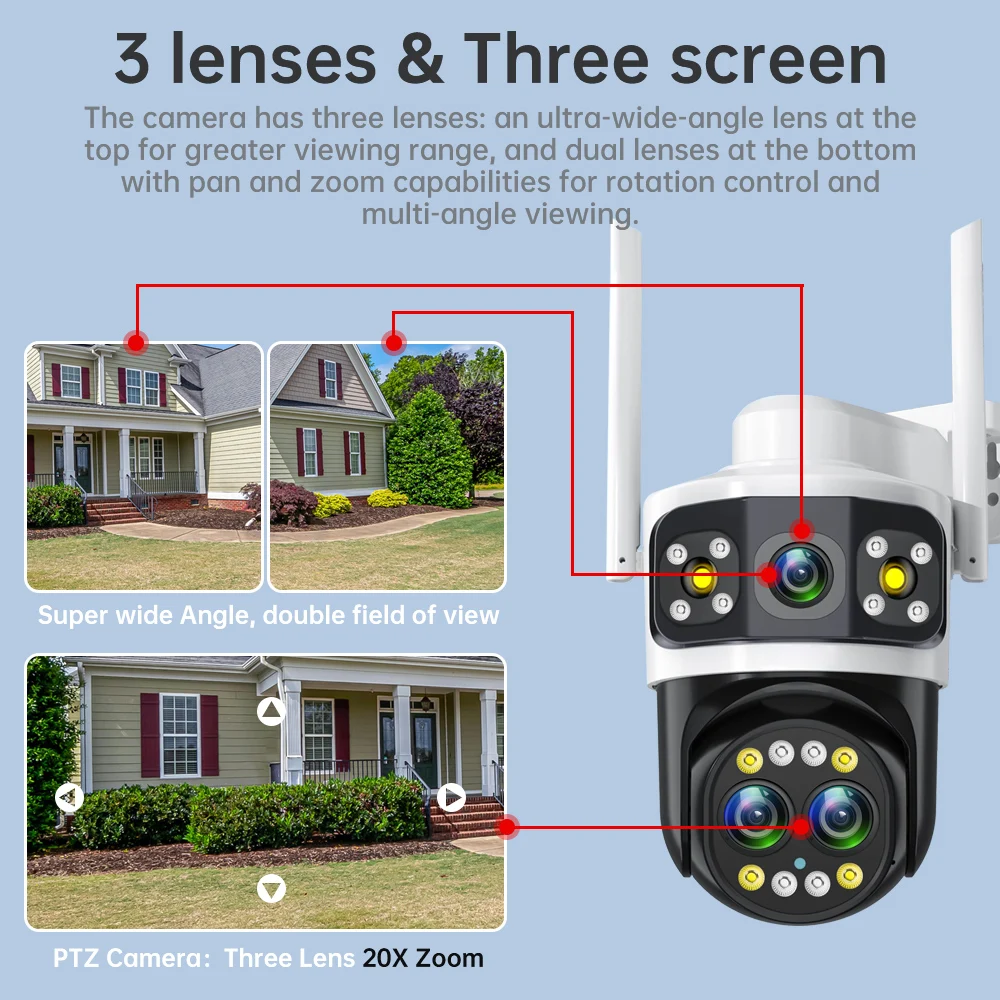 3 lenses & Three screen

The camera has three lenses: an ultra-wide-angle lens at the top for greater viewing range, and dual lenses at the bottom with pan and zoom capabilities for rotation control and multi-angle viewing.

Super wide Angle, double field of view

PTZ Camera: Three Lens 20X Zoom