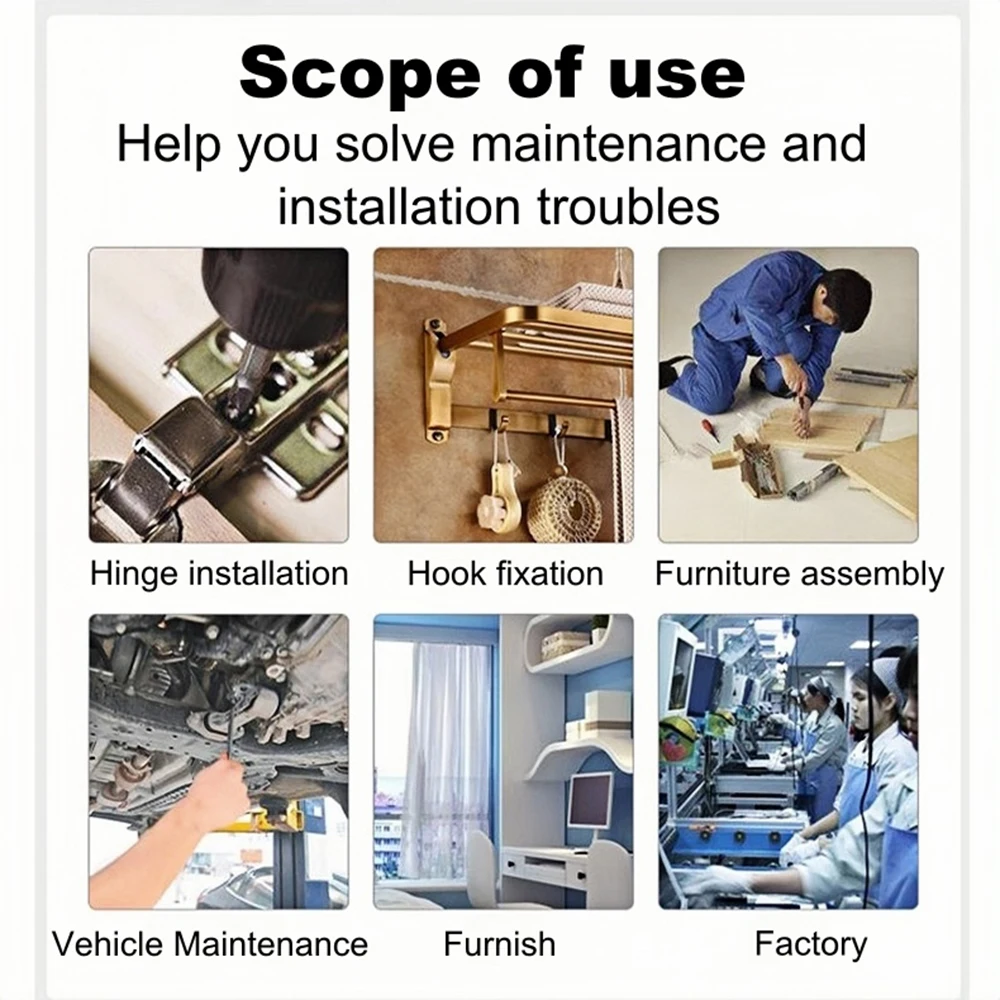 Scope of use

Help you solve maintenance and installation troubles

Hinge installation

Hook fixation

Furniture assembly

Vehicle Maintenance

Furnish

Factory