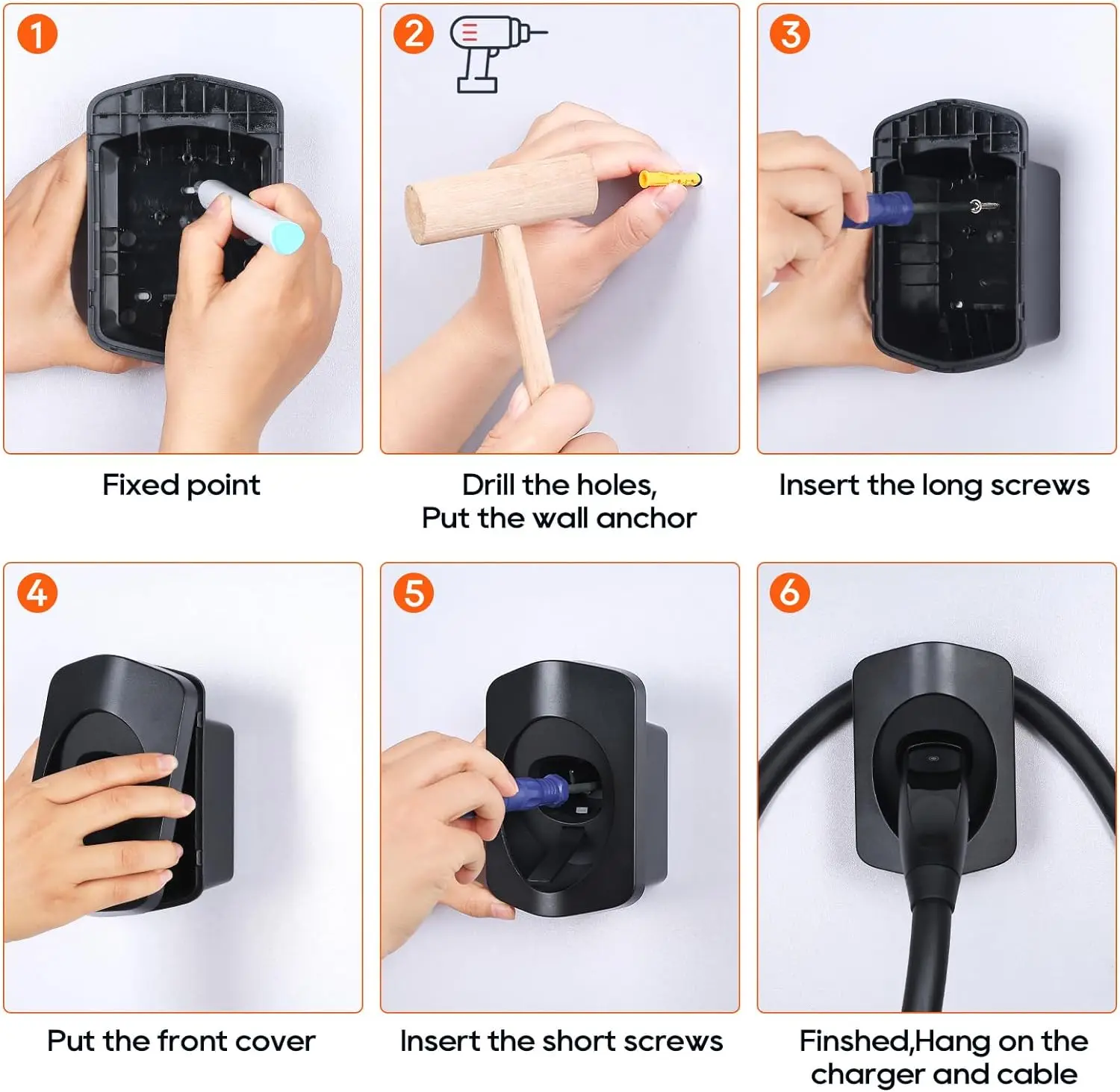 1

Fixed point

2

Drill the holes,
Put the wall anchor

3

Insert the long screws

4

Put the front cover

5

Insert the short screws

6

Finshed,Hang on the charger and cable