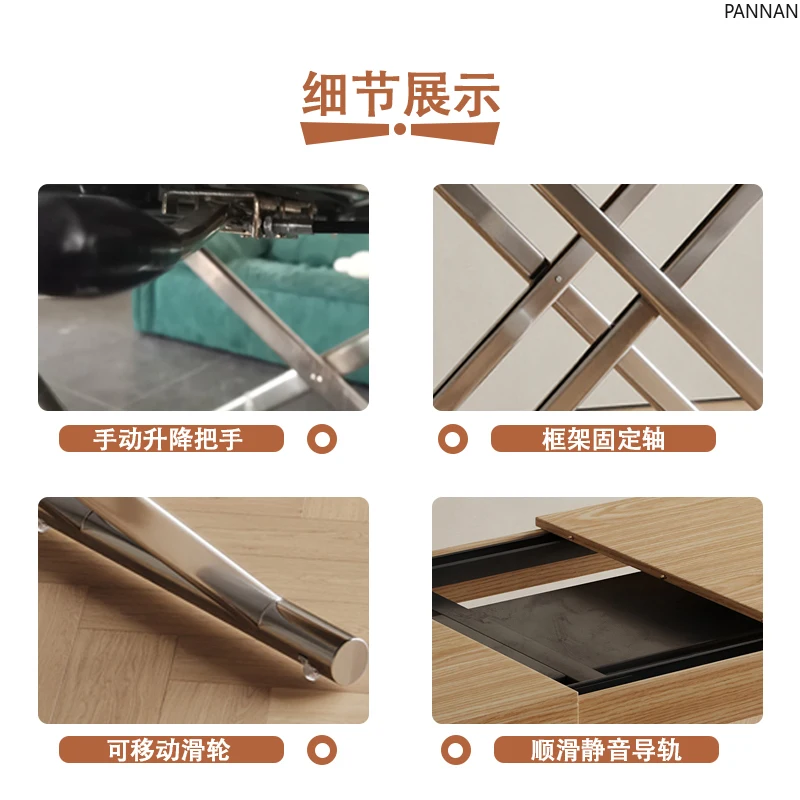 PANNAN

细节展示

手动升降把手

框架固定轴

可移动滑轮

顺滑静音导轨