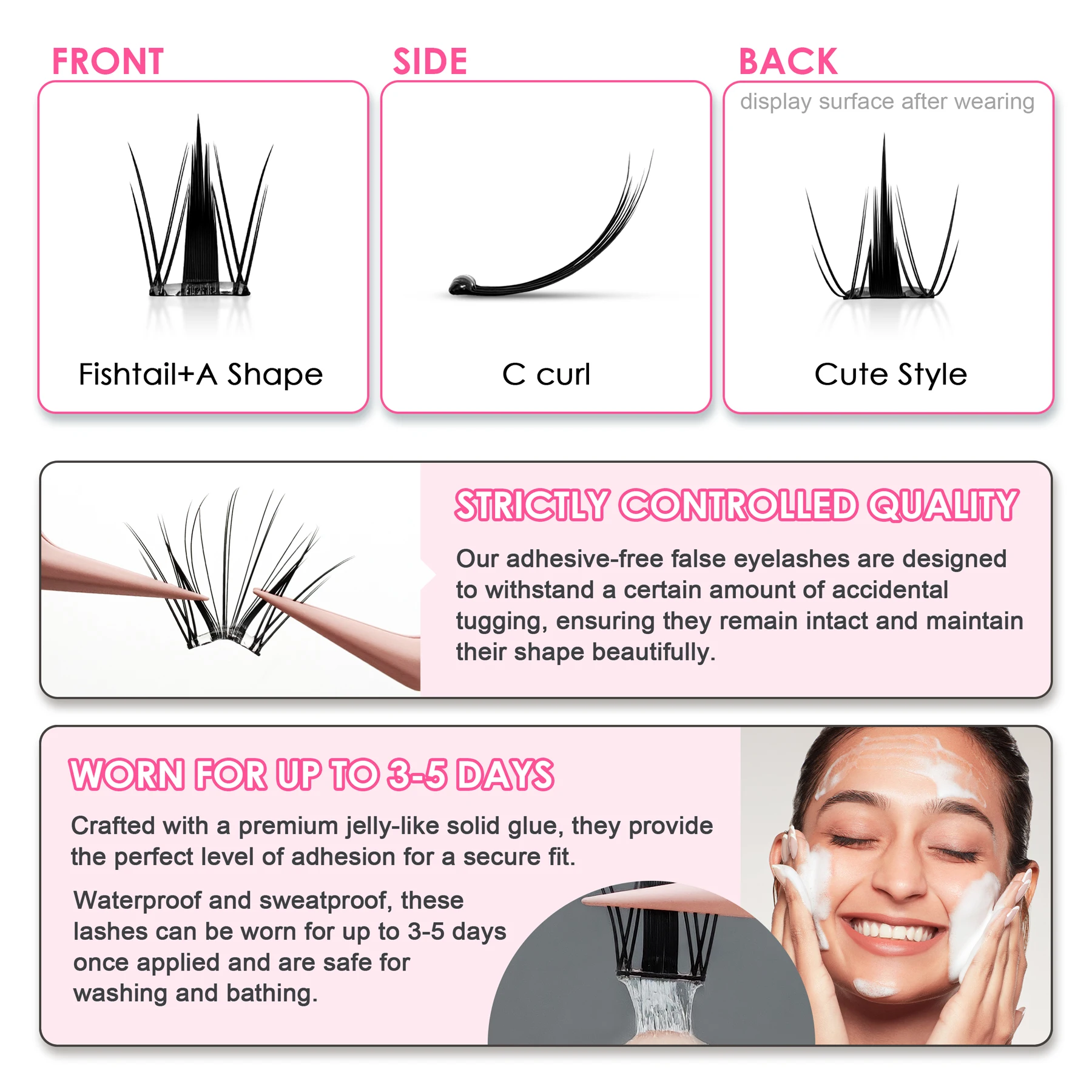 FRONT

Fishtail+A Shape

SIDE

C curl

BACK

display surface after wearing

Cute Style

STRICTLY CONTROLLED QUALITY

Our adhesive-free false eyelashes are designed to withstand a certain amount of accidental tugging, ensuring they remain intact and maintain their shape beautifully.

WORN FOR UP TO 3-5 DAYS

Crafted with a premium jelly-like solid glue, they provide the perfect level of adhesion for a secure fit.

Waterproof and sweatproof, these lashes can be worn for up to 3-5 days once applied and are safe for washing and bathing.