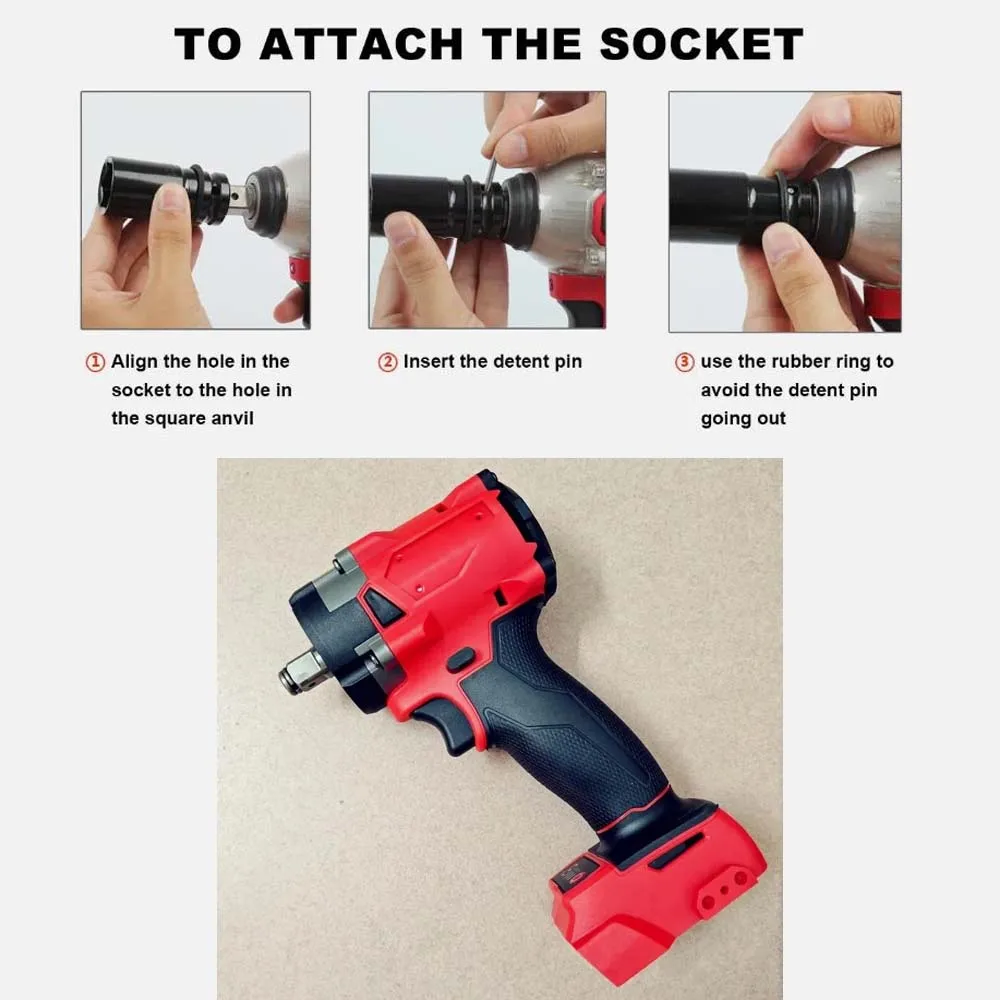 TO ATTACH THE SOCKET

① Align the hole in the socket to the hole in the square anvil

② Insert the detent pin

③ use the rubber ring to avoid the detent pin going out