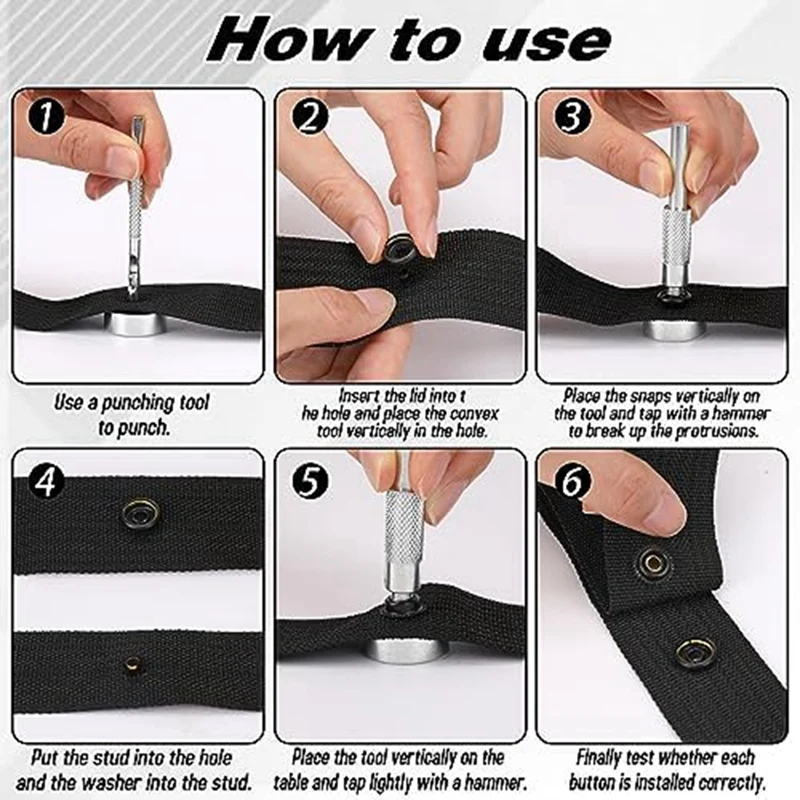 How to use

1

Use a punching tool to punch.

2

Insert the lid into t he hole and place the convex tool vertically in the hole.

3

Place the snaps vertically on the tool and tap with a hammer to break up the protrusions.

4

Put the stud into the hole and the washer into the stud.

5

Place the tool vertically on the table and tap lightly with a hammer.

6

Finally test whether each button is installed correctly.