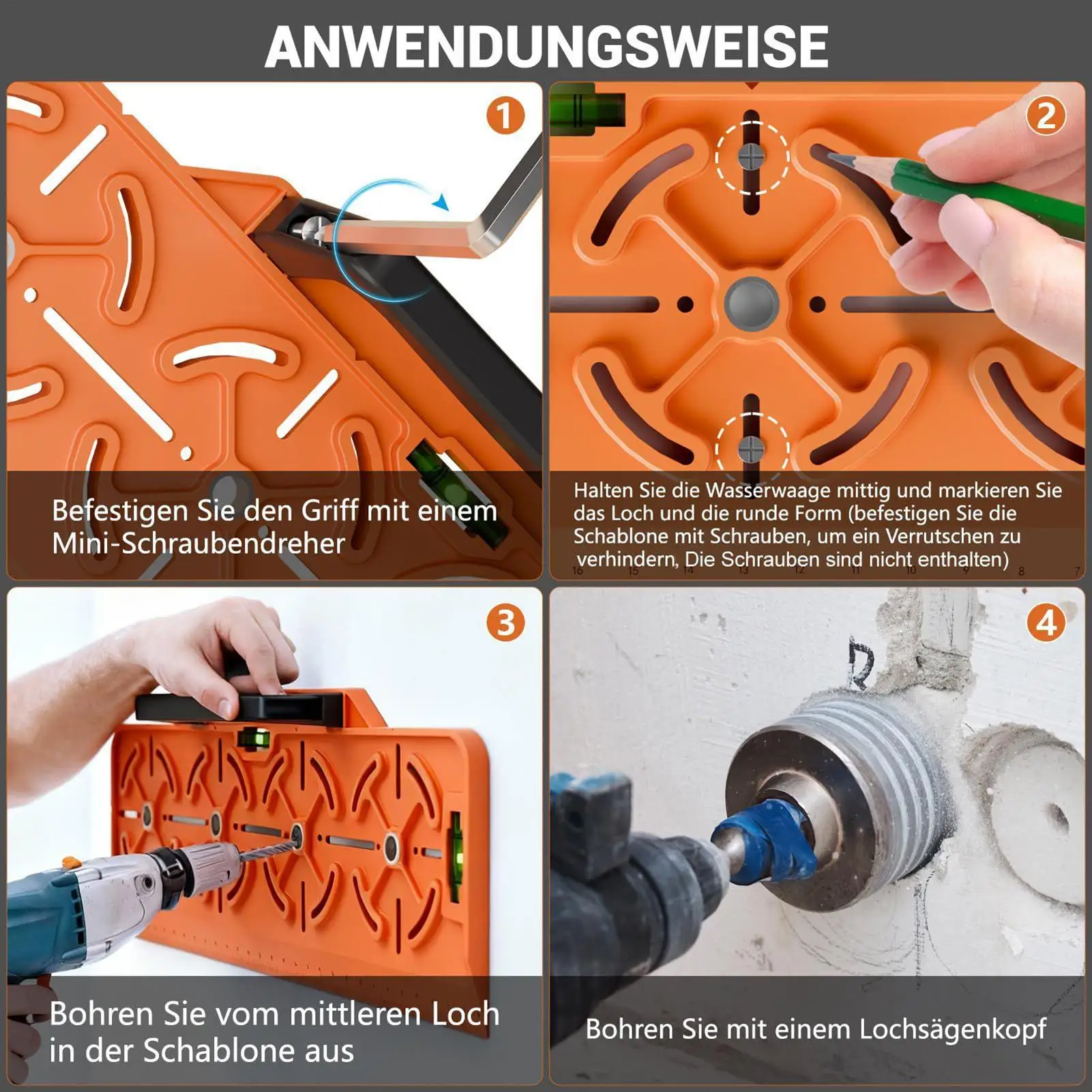 ANWENDUNGSWEISE

1

Befestigen Sie den Griff mit einem Mini-Schraubendreher

2

Halten Sie die Wasserwaage mittig und markieren Sie das Loch und die runde Form (befestigen Sie die Schablone mit Schrauben, um ein Verrutschen zu verhindern, Die Schrauben sind nicht enthalten)

16 15 14 13 12 11 10 9 8 7

3

Bohren Sie vom mittleren Loch in der Schablone aus

4

Bohren Sie mit einem Lochsägenkopf