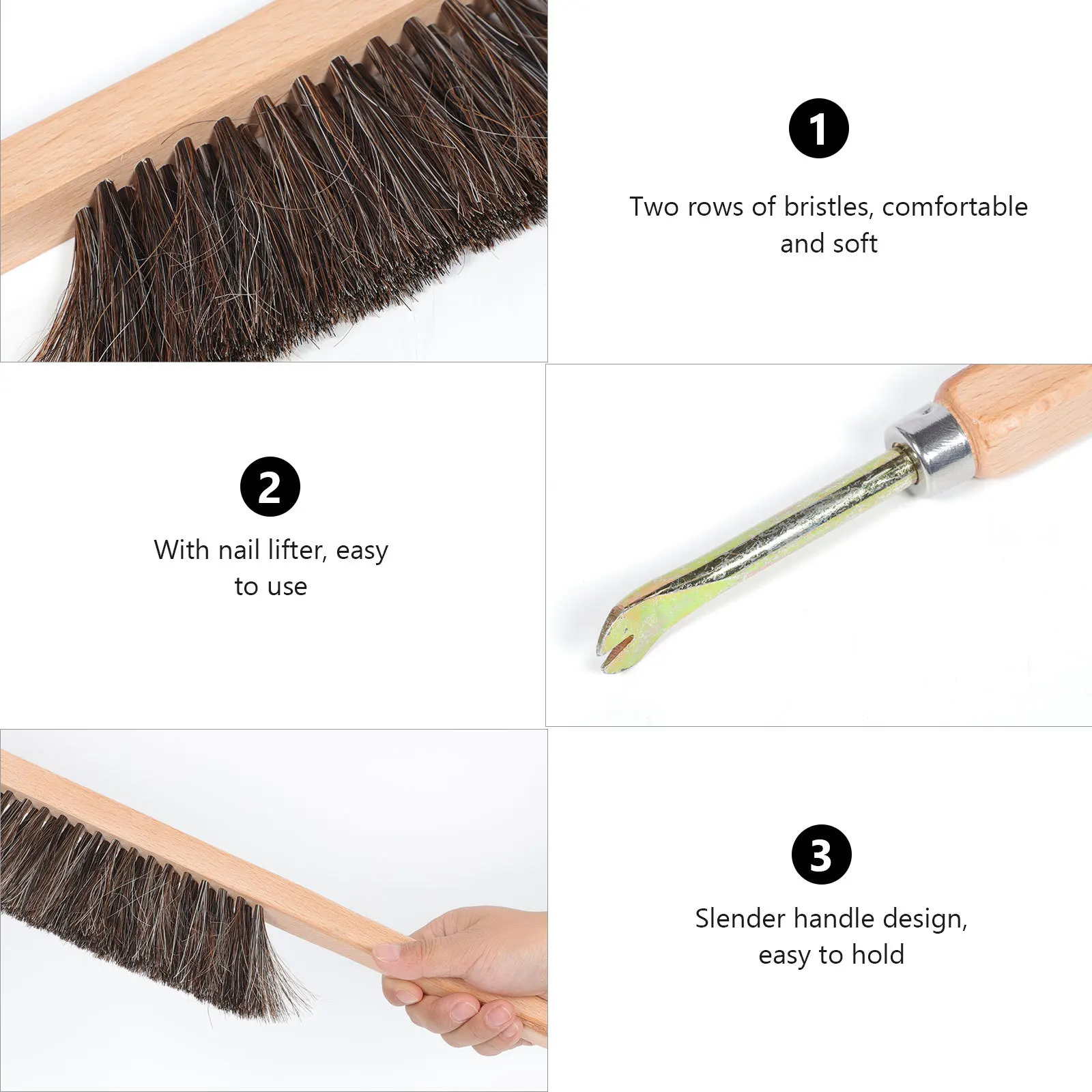 1

Two rows of bristles, comfortable and soft

2

With nail lifter, easy to use

3

Slender handle design, easy to hold