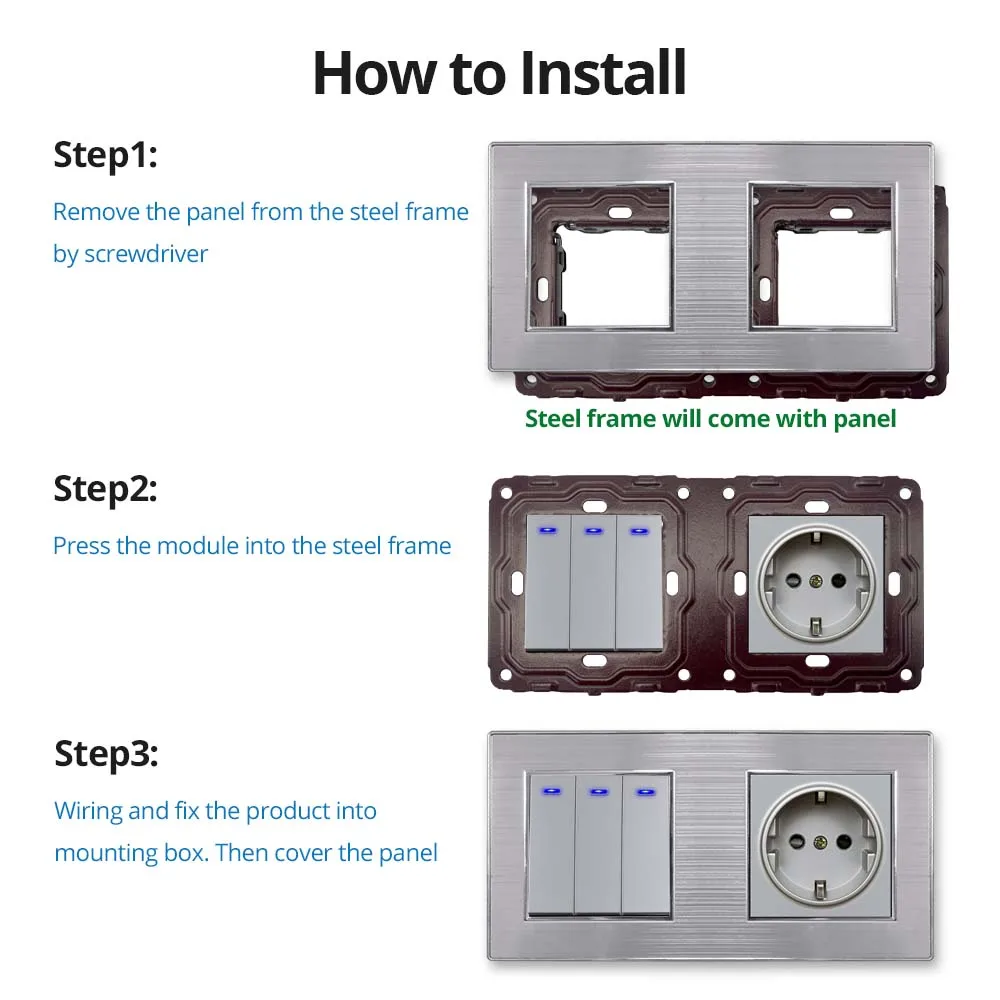 How to Install

Step1:

Remove the panel from the steel frame by screwdriver

Steel frame will come with panel

Step2:

Press the module into the steel frame

Step3:

Wiring and fix the product into mounting box. Then cover the panel