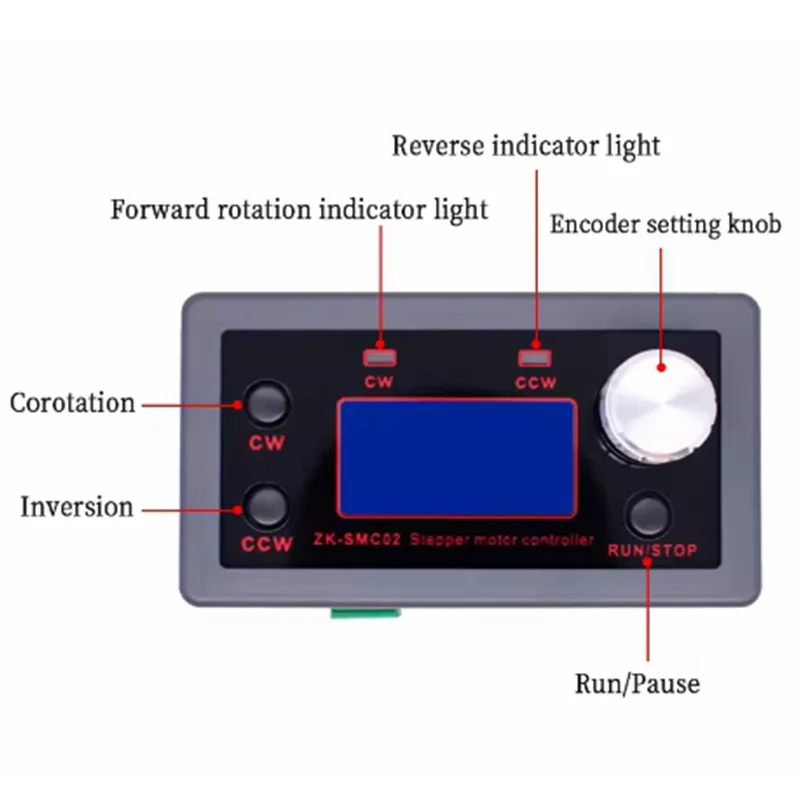 Reverse indicator light

Forward rotation indicator light

Encoder setting knob

CW

CCW

Corotation

CW

Inversion

CCW

ZK-SMC02 Stepper motor controller

RUN/STOP

Run/Pause