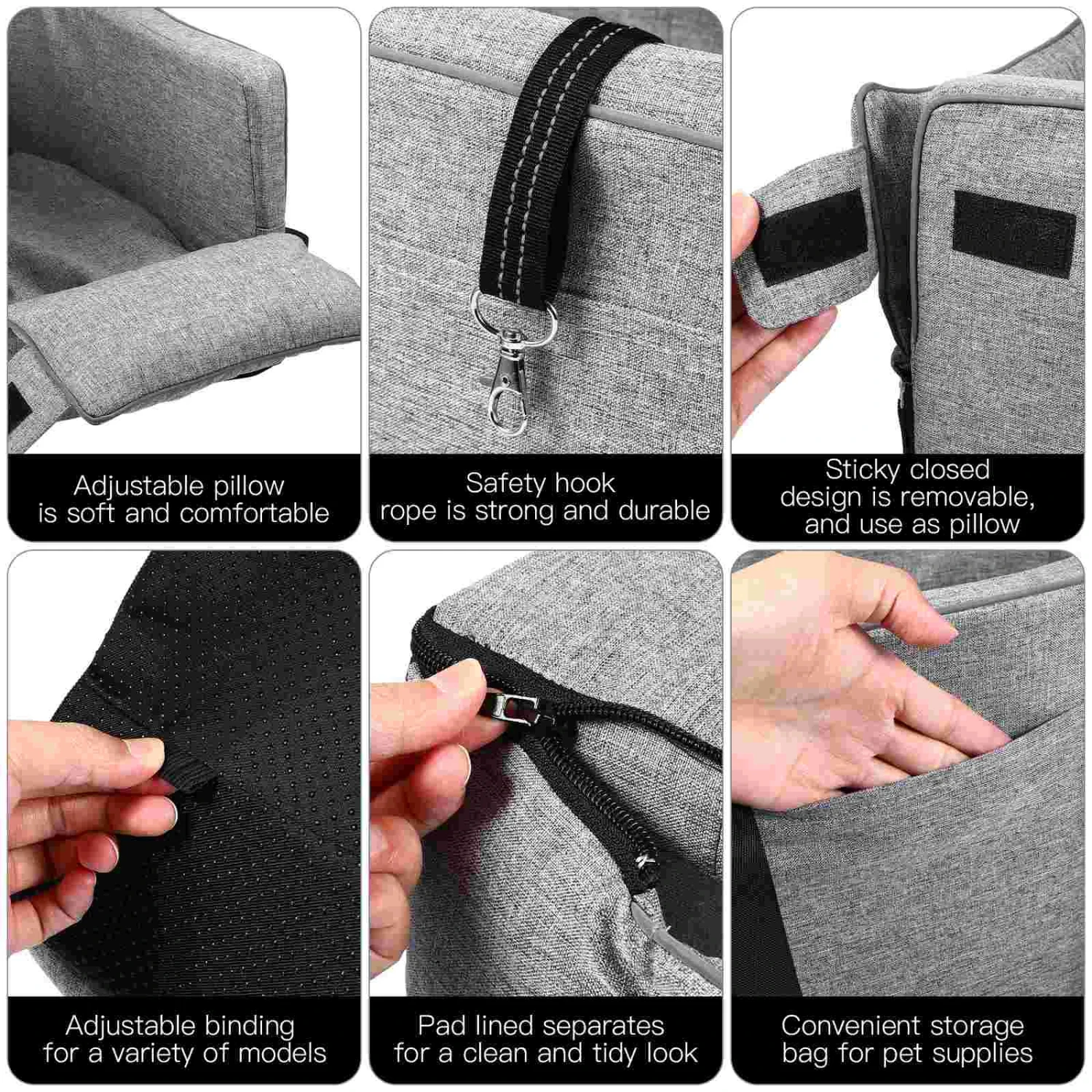 Adjustable pillow is soft and comfortable

Safety hook rope is strong and durable

Sticky closed design is removable, and use as pillow

Adjustable binding for a variety of models

Pad lined separates for a clean and tidy look

Convenient storage bag for pet supplies