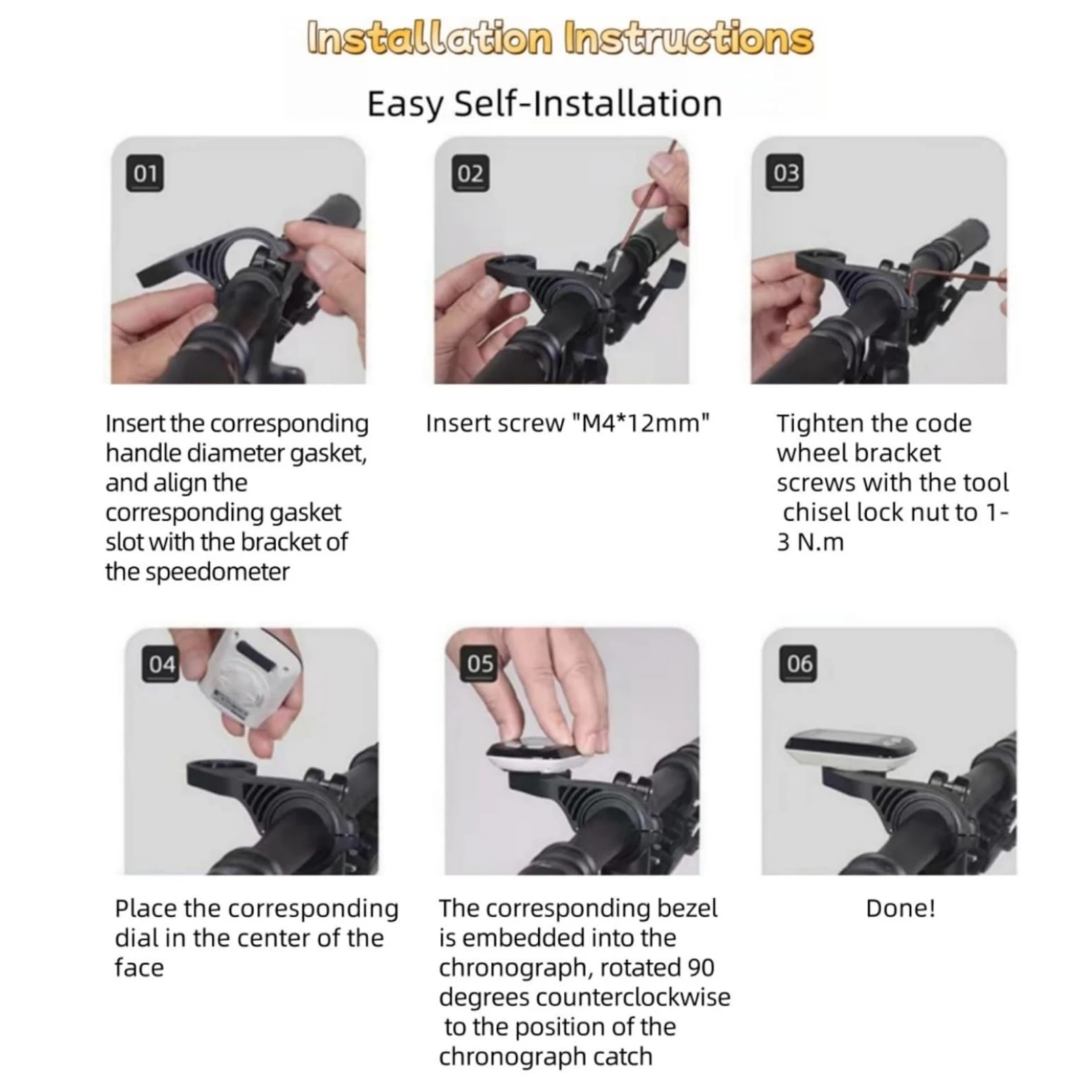 Installation Instructions

Easy Self-Installation

01

Insert the corresponding handle diameter gasket, and align the corresponding gasket slot with the bracket of the speedometer

02

Insert screw "M4*12mm"

03

Tighten the code wheel bracket screws with the tool chisel lock nut to 1-3 N.m

04

Place the corresponding dial in the center of the face

05

The corresponding bezel is embedded into the chronograph, rotated 90 degrees counterclockwise to the position of the chronograph catch

06

Done!