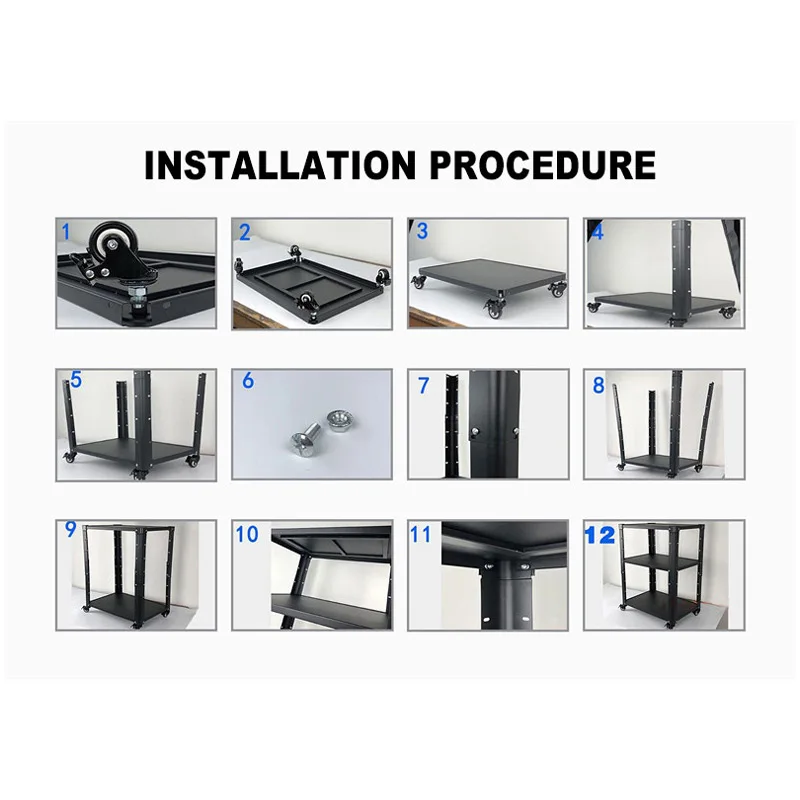 INSTALLATION PROCEDURE

1

2

3

4

5

6

7

8

9

10

11

12