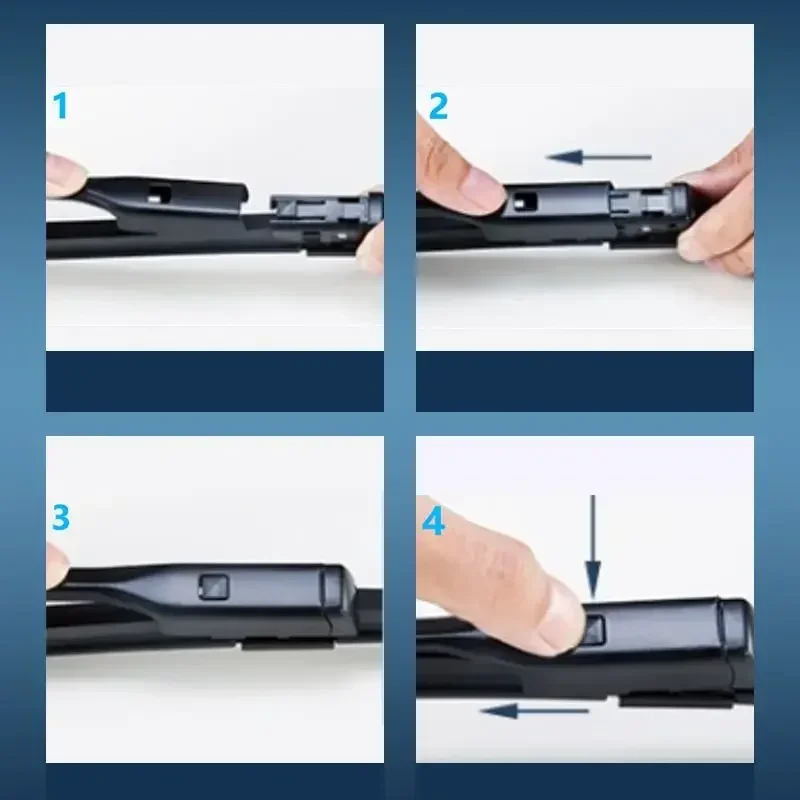 1

2

3

4