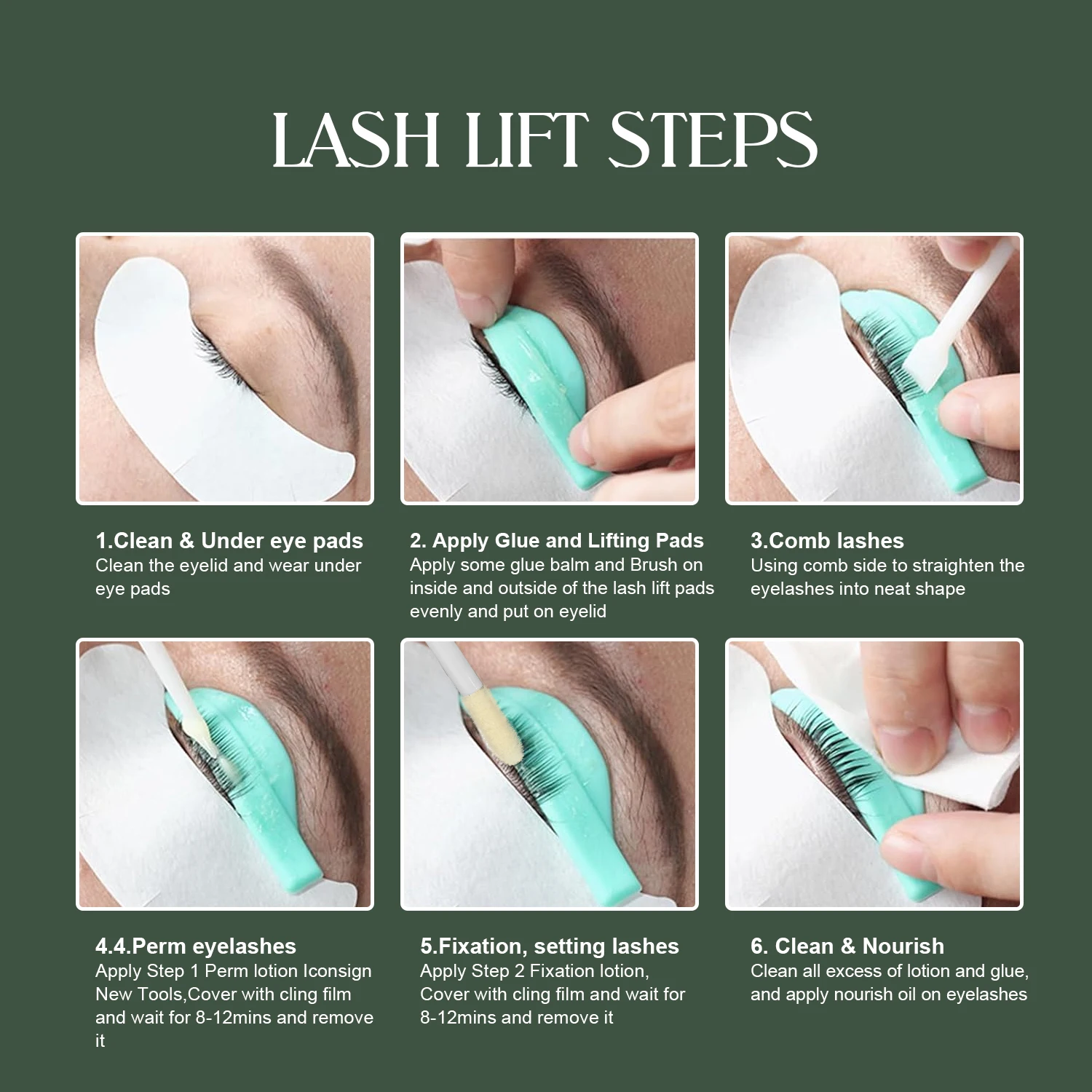 LASH LIFT STEPS

1.Clean & Under eye pads
Clean the eyelid and wear under eye pads

2. Apply Glue and Lifting Pads
Apply some glue balm and Brush on inside and outside of the lash lift pads evenly and put on eyelid

3.Comb lashes
Using comb side to straighten the eyelashes into neat shape

4.4.Perm eyelashes
Apply Step 1 Perm lotion Iconsign New Tools,Cover with cling film and wait for 8-12mins and remove it

5.Fixation, setting lashes
Apply Step 2 Fixation lotion, Cover with cling film and wait for 8-12mins and remove it

6. Clean & Nourish
Clean all excess of lotion and glue, and apply nourish oil on eyelashes