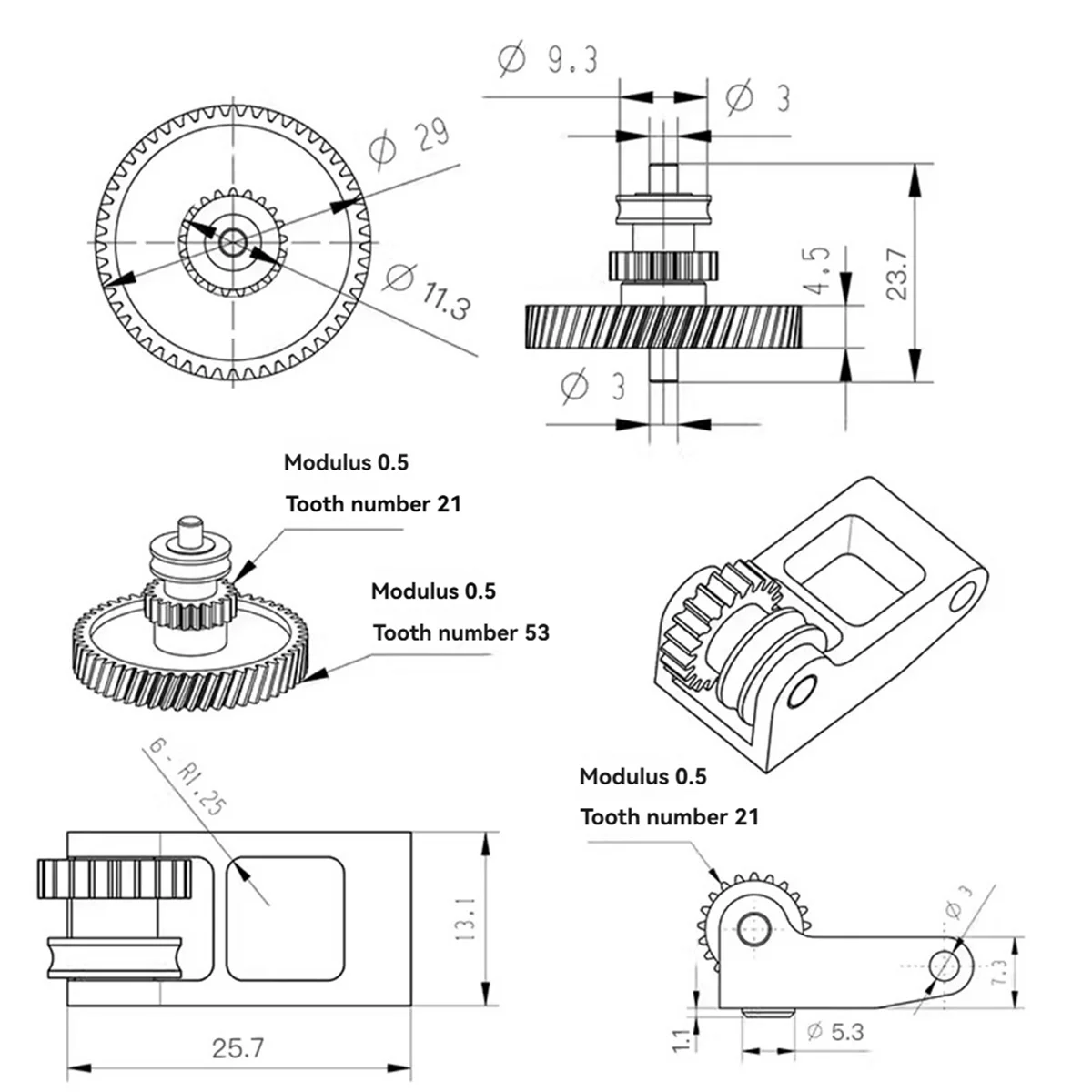 Ø 29

Ø 11.3

Ø 9.3

Ø 3

4.5

23.7

Ø 3

Modulus 0.5

Tooth number 21

Modulus 0.5

Tooth number 53

6 - R1.25

13.1

25.7

Modulus 0.5

Tooth number 21

Ø 3

7.3

1.1

Ø 5.3