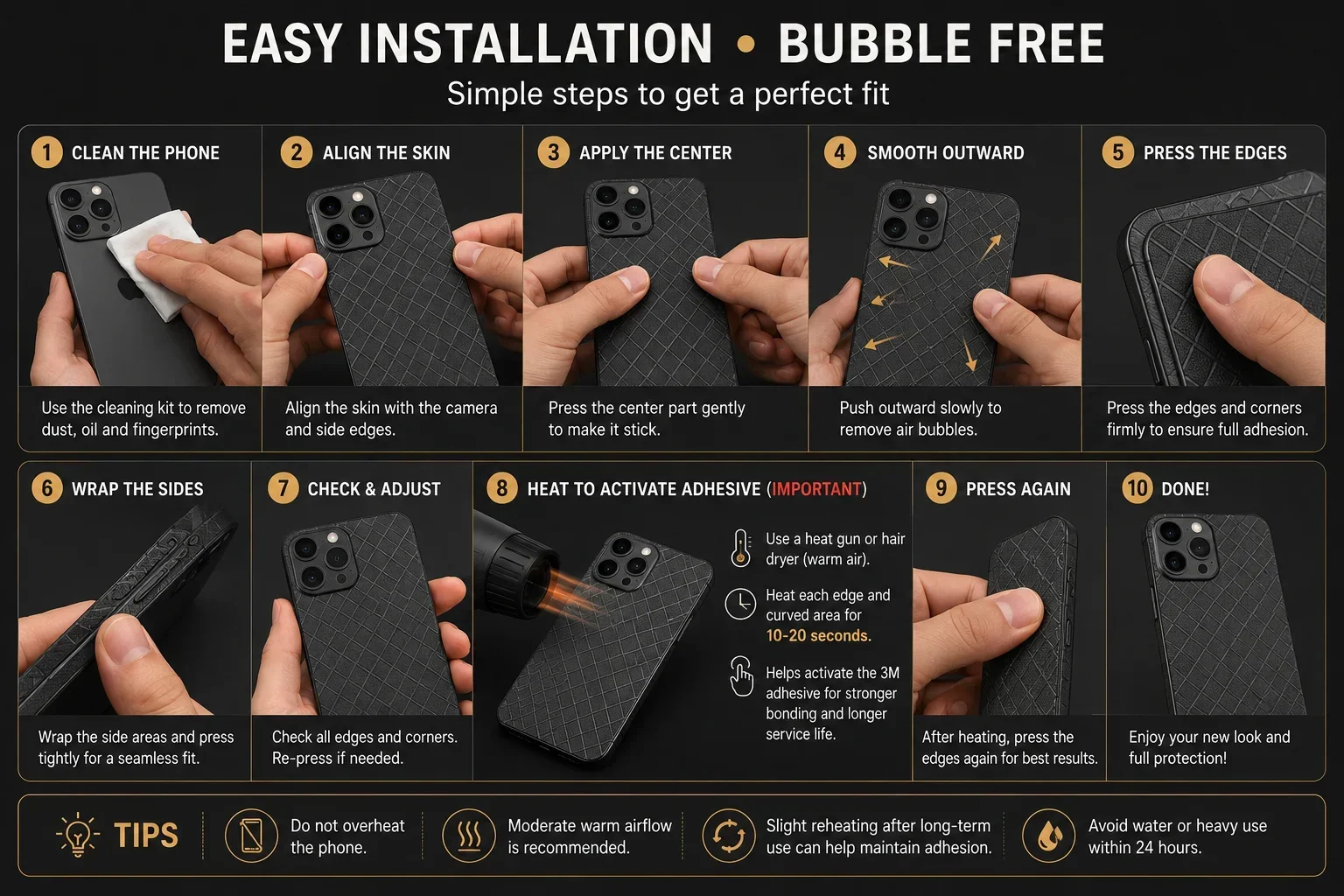 EASY INSTALLATION • BUBBLE FREE
Simple steps to get a perfect fit

1 CLEAN THE PHONE

Use the cleaning kit to remove dust, oil and fingerprints.

2 ALIGN THE SKIN

Align the skin with the camera and side edges.

3 APPLY THE CENTER

Press the center part gently to make it stick.

4 SMOOTH OUTWARD

Push outward slowly to remove air bubbles.

5 PRESS THE EDGES

Press the edges and corners firmly to ensure full adhesion.

6 WRAP THE SIDES

Wrap the side areas and press tightly for a seamless fit.

7 CHECK & ADJUST

Check all edges and corners. Re-press if needed.

8 HEAT TO ACTIVATE ADHESIVE (IMPORTANT)

Use a heat gun or hair dryer (warm air).

Heat each edge and curved area for 10-20 seconds.

Helps activate the 3M adhesive for stronger bonding and longer service life.

9 PRESS AGAIN

After heating, press the edges again for best results.

10 DONE!

Enjoy your new look and full protection!

TIPS

Do not overheat the phone.

Moderate warm airflow is recommended.

Slight reheating after long-term use can help maintain adhesion.

Avoid water or heavy use within 24 hours.