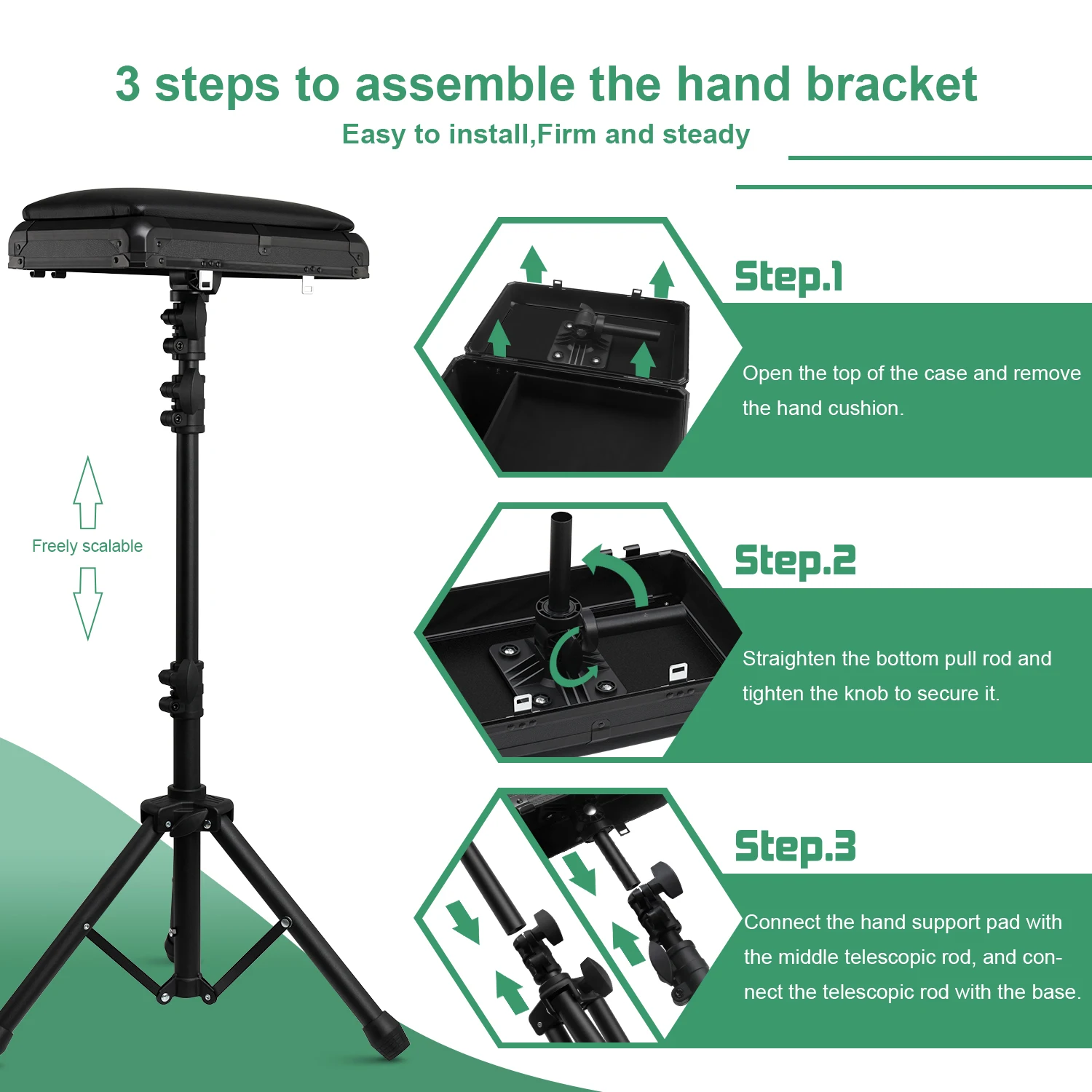 3 steps to assemble the hand bracket

Easy to install,Firm and steady

Freely scalable

Step.1

Open the top of the case and remove the hand cushion.

Step.2

Straighten the bottom pull rod and tighten the knob to secure it.

Step.3

Connect the hand support pad with the middle telescopic rod, and connect the telescopic rod with the base.