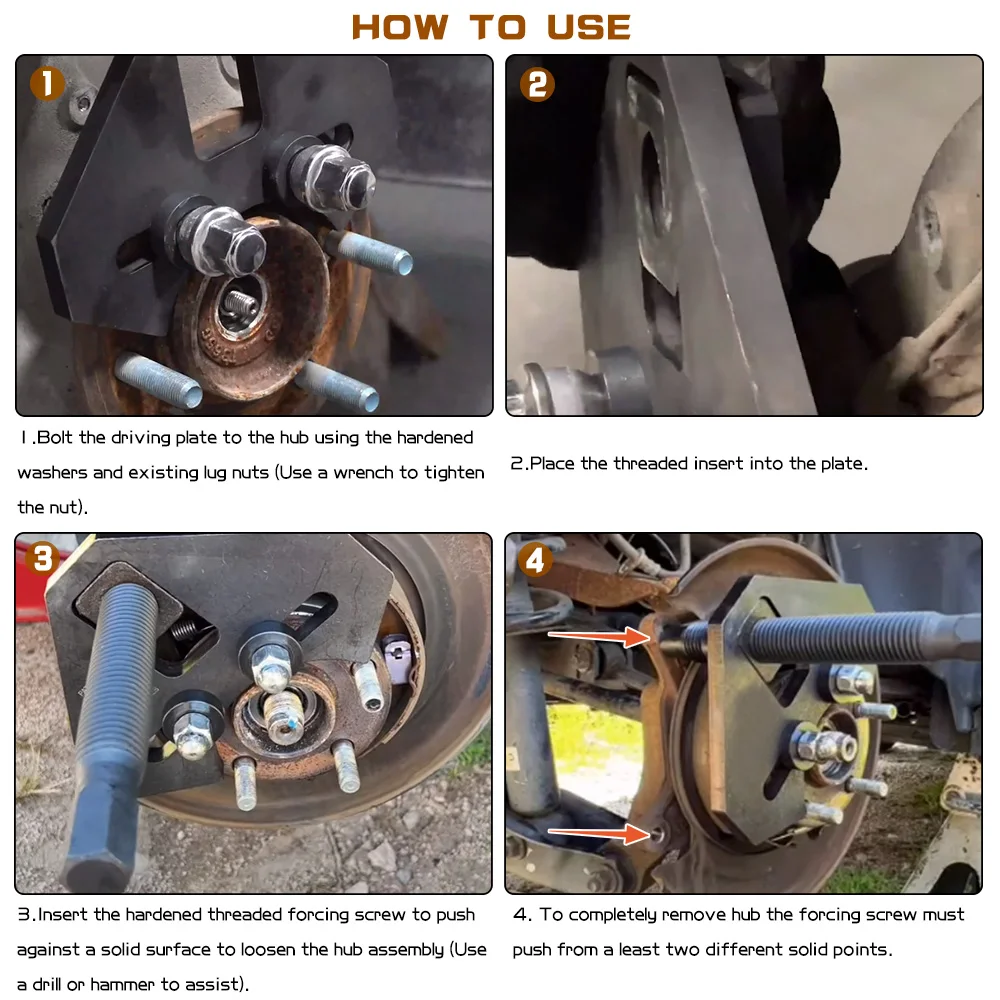 HOW TO USE

1

2

1.Bolt the driving plate to the hub using the hardened washers and existing lug nuts (Use a wrench to tighten the nut).

2.Place the threaded insert into the plate.

3

4

3.Insert the hardened threaded forcing screw to push against a solid surface to loosen the hub assembly (Use a drill or hammer to assist).

4. To completely remove hub the forcing screw must push from a least two different solid points.