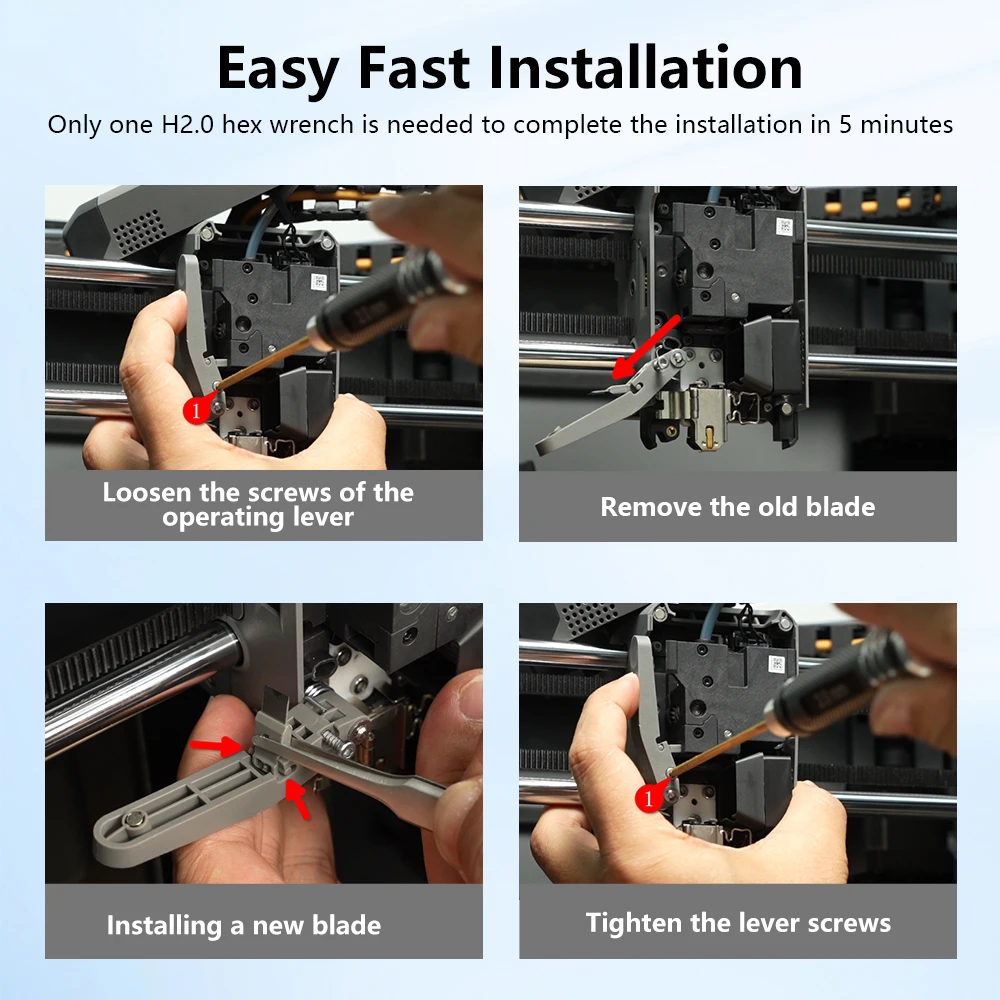 Easy Fast Installation

Only one H2.0 hex wrench is needed to complete the installation in 5 minutes

1

Loosen the screws of the operating lever

Remove the old blade

Installing a new blade

1

Tighten the lever screws