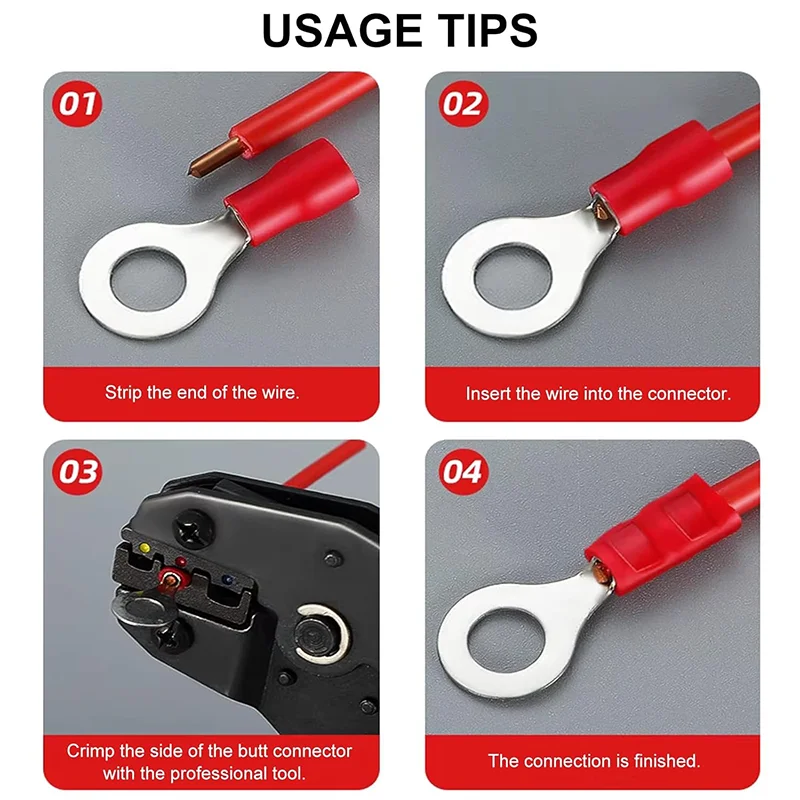 USAGE TIPS

01

Strip the end of the wire.

02

Insert the wire into the connector.

03

Crimp the side of the butt connector with the professional tool.

04

The connection is finished.