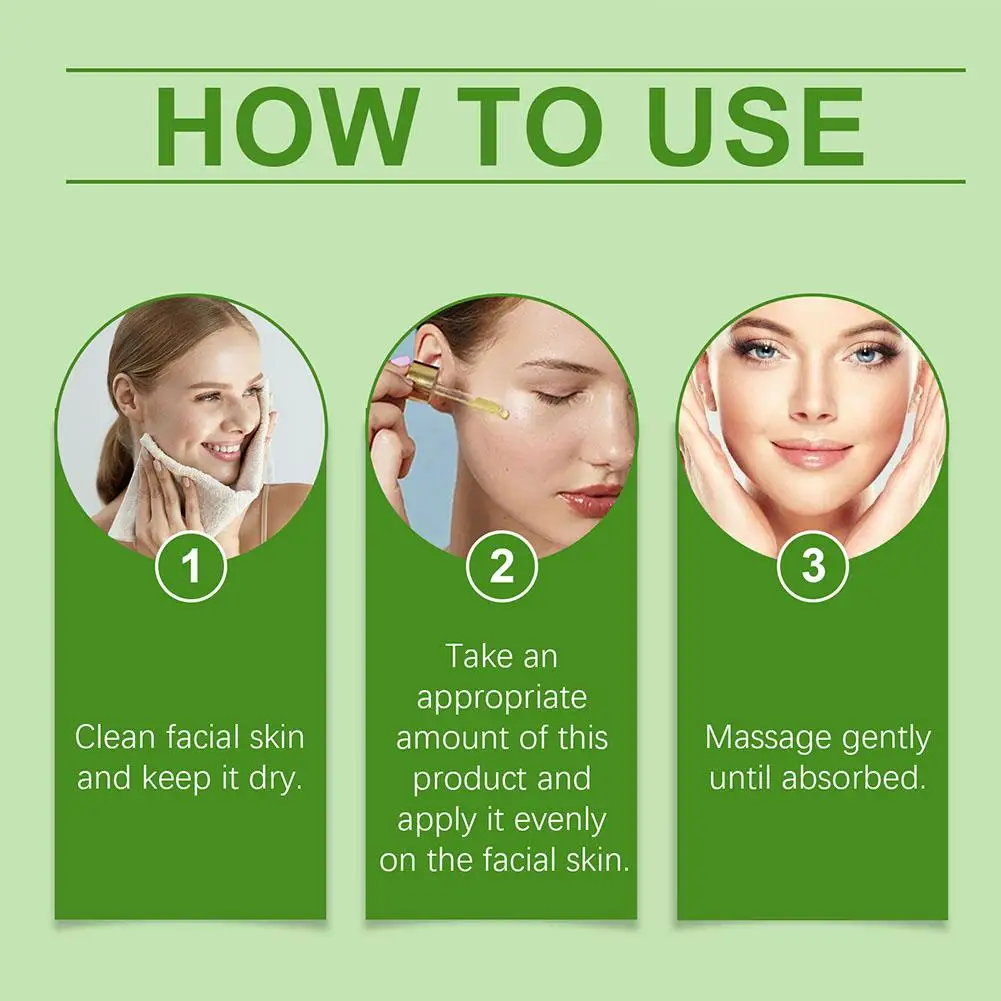 HOW TO USE

1

Clean facial skin and keep it dry.

2

Take an appropriate amount of this product and apply it evenly on the facial skin.

3

Massage gently until absorbed.