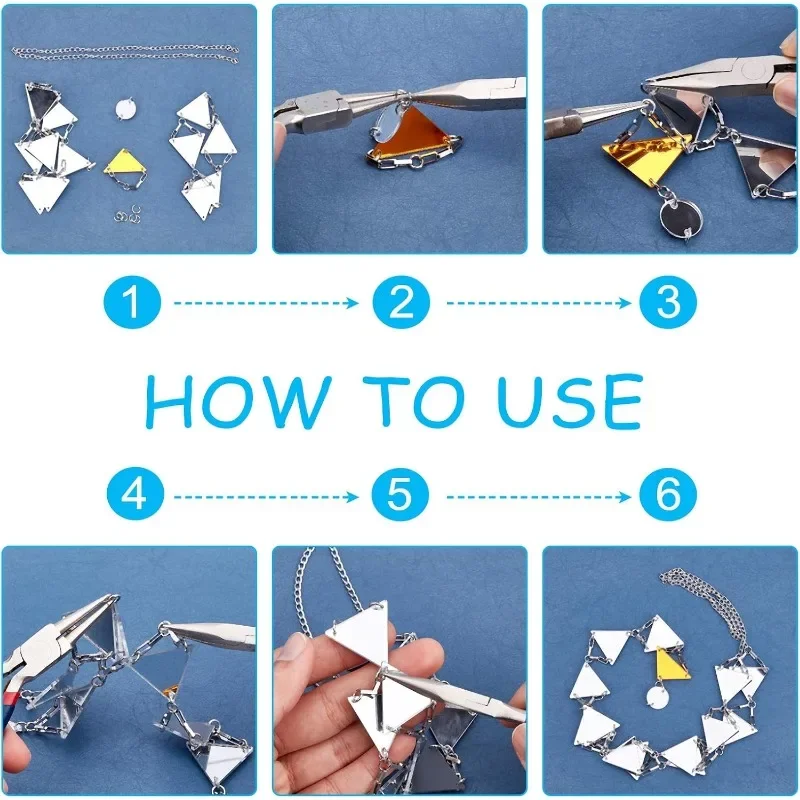 1
2
3
HOW TO USE
4
5
6