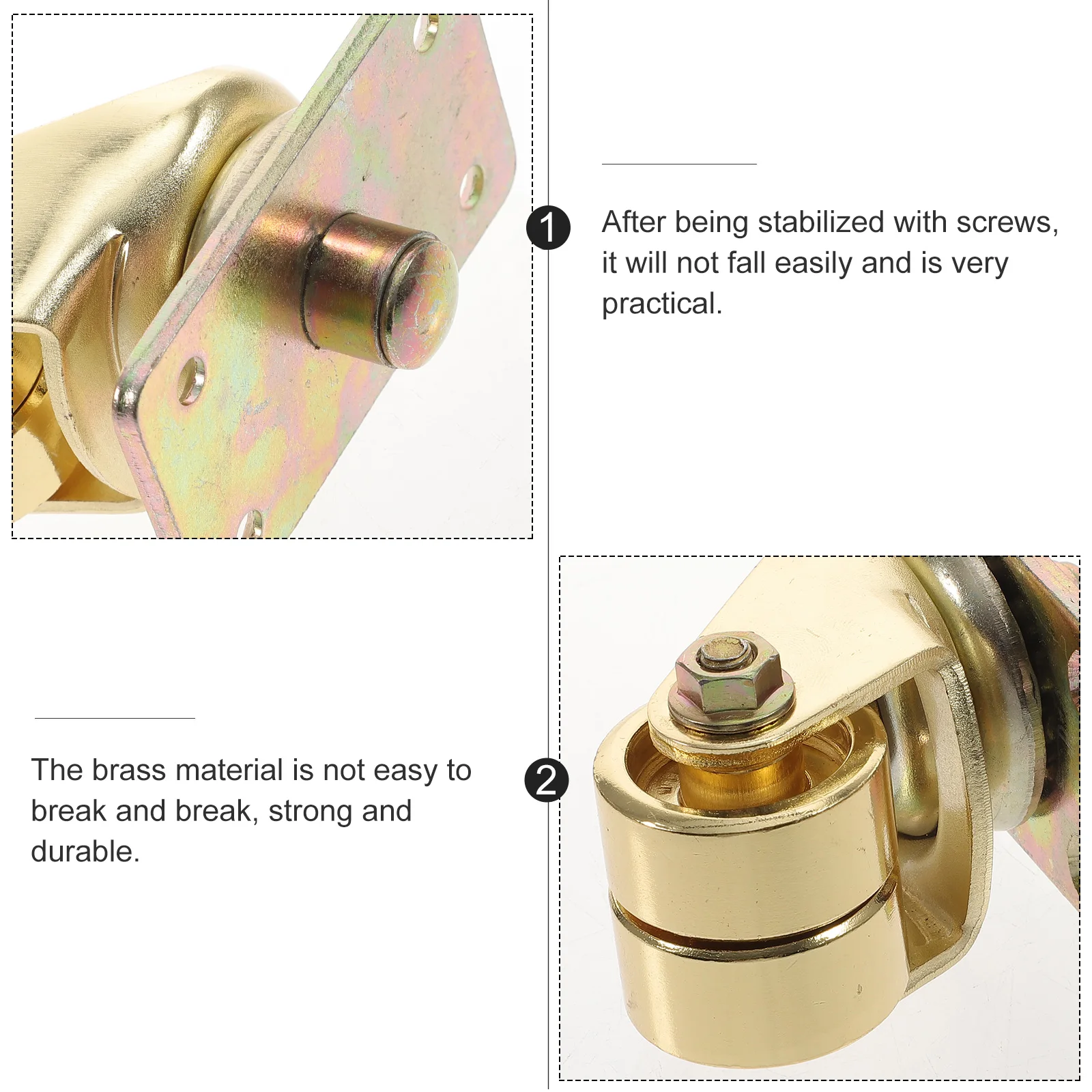 1

After being stabilized with screws, it will not fall easily and is very practical.

2

The brass material is not easy to break and break, strong and durable.