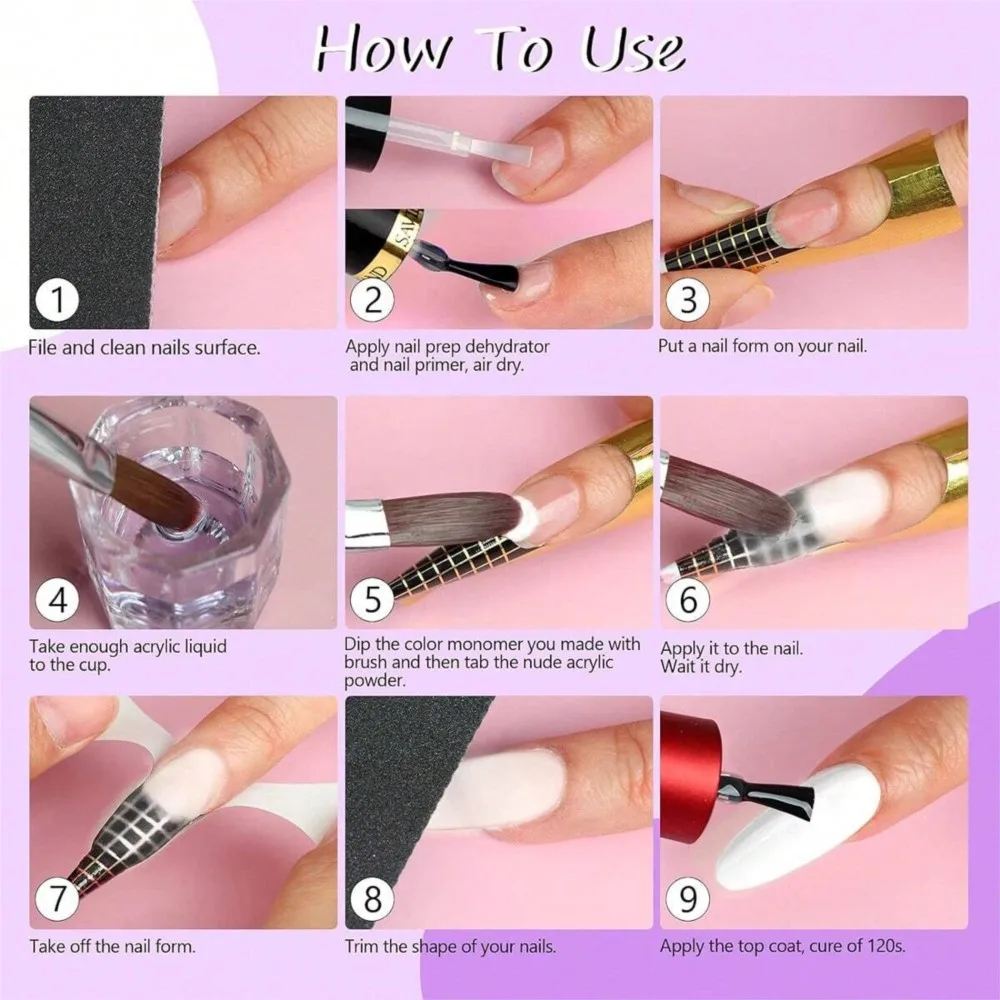 How To Use

1
File and clean nails surface.

2
Apply nail prep dehydrator and nail primer, air dry.

3
Put a nail form on your nail.

4
Take enough acrylic liquid to the cup.

5
Dip the color monomer you made with brush and then tab the nude acrylic powder.

6
Apply it to the nail. Wait it dry.

7
Take off the nail form.

8
Trim the shape of your nails.

9
Apply the top coat, cure of 120s.