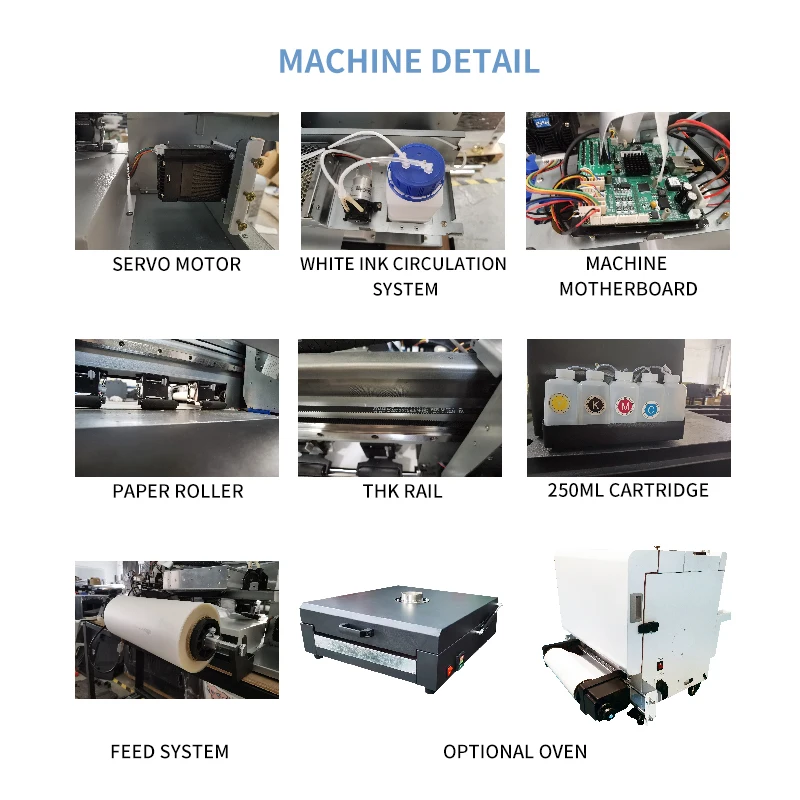 MACHINE DETAIL

SERVO MOTOR

WHITE INK CIRCULATION SYSTEM

MACHINE MOTHERBOARD

PAPER ROLLER

THK RAIL

K

M

C

250ML CARTRIDGE

FEED SYSTEM

OPTIONAL OVEN