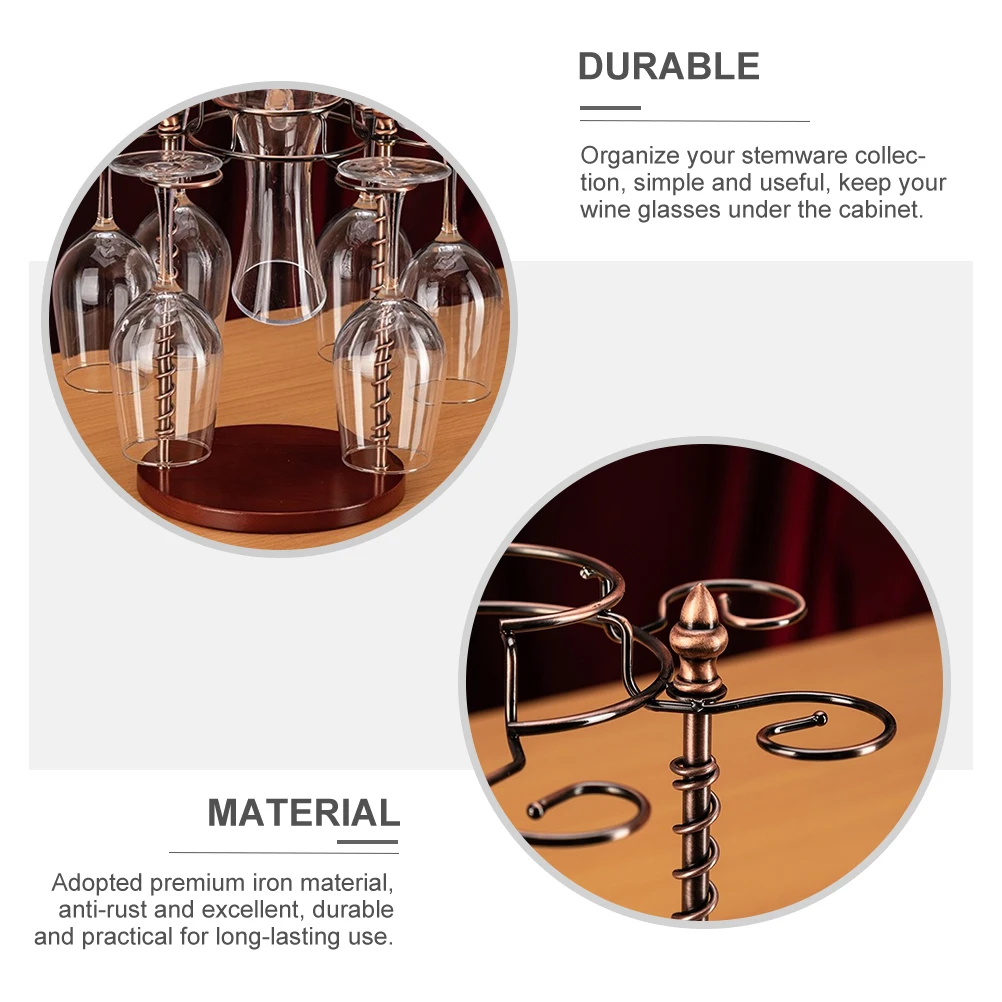 DURABLE

Organize your stemware collection, simple and useful, keep your wine glasses under the cabinet.

MATERIAL

Adopted premium iron material, anti-rust and excellent, durable and practical for long-lasting use.