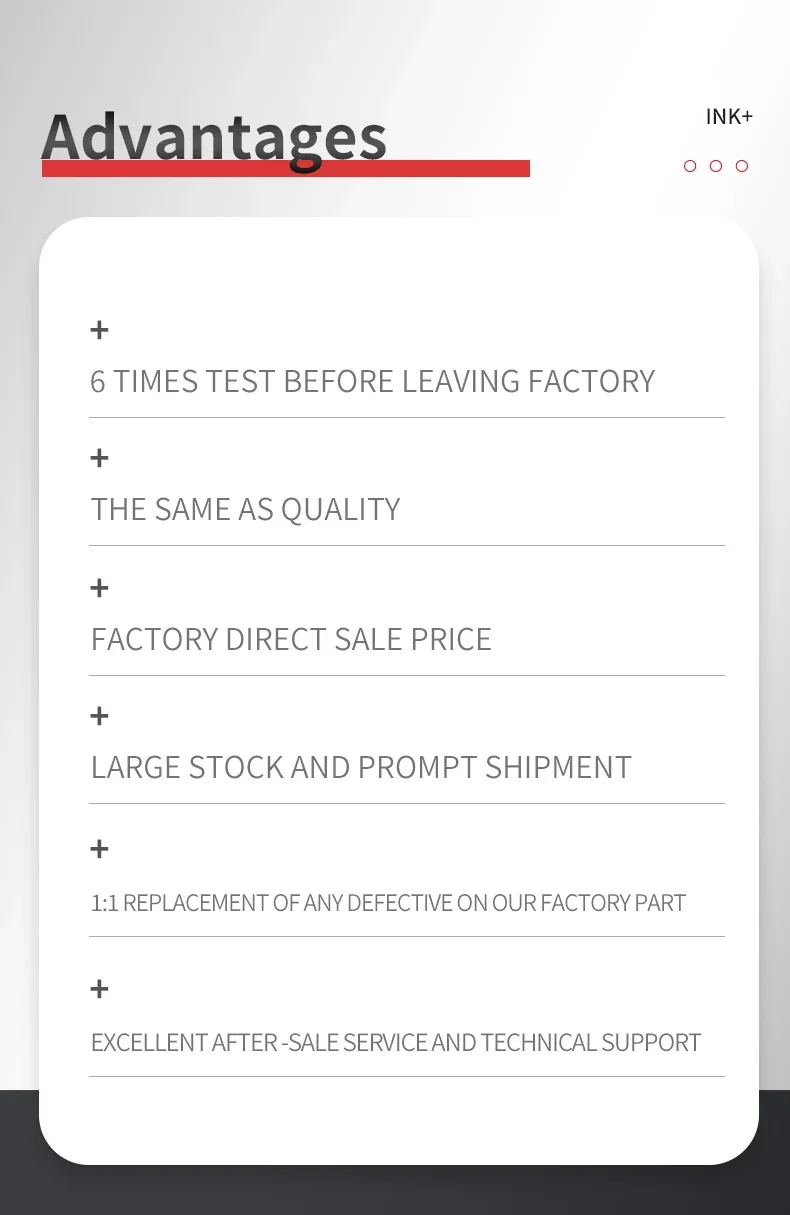 Advantages

INK+

+

6 TIMES TEST BEFORE LEAVING FACTORY

+

THE SAME AS QUALITY

+

FACTORY DIRECT SALE PRICE

+

LARGE STOCK AND PROMPT SHIPMENT

+

1:1 REPLACEMENT OF ANY DEFECTIVE ON OUR FACTORY PART

+

EXCELLENT AFTER -SALE SERVICE AND TECHNICAL SUPPORT