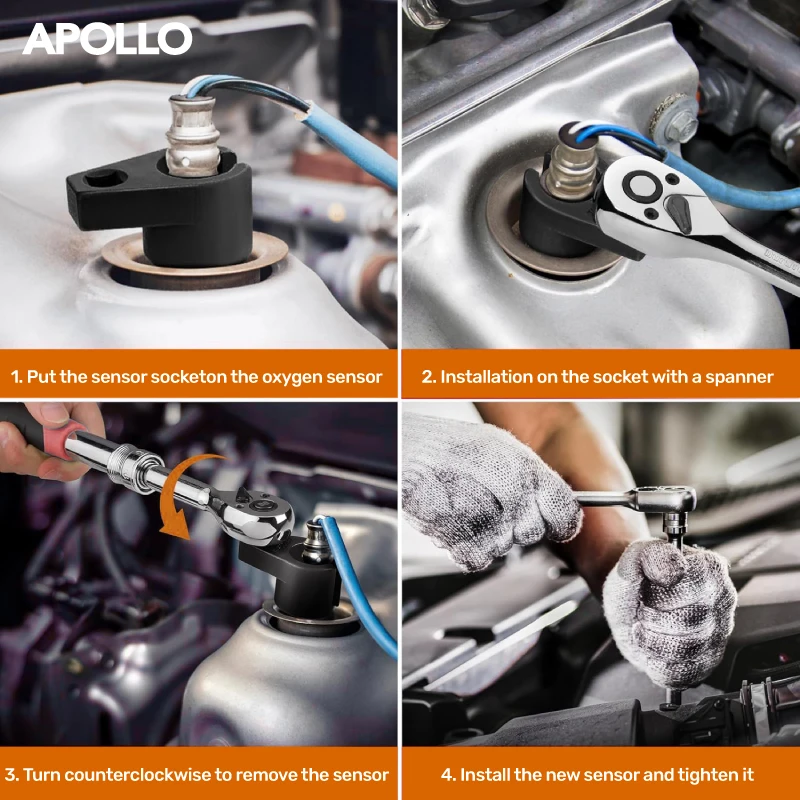 APOLLO

1. Put the sensor socketon the oxygen sensor

2. Installation on the socket with a spanner

3. Turn counterclockwise to remove the sensor

4. Install the new sensor and tighten it