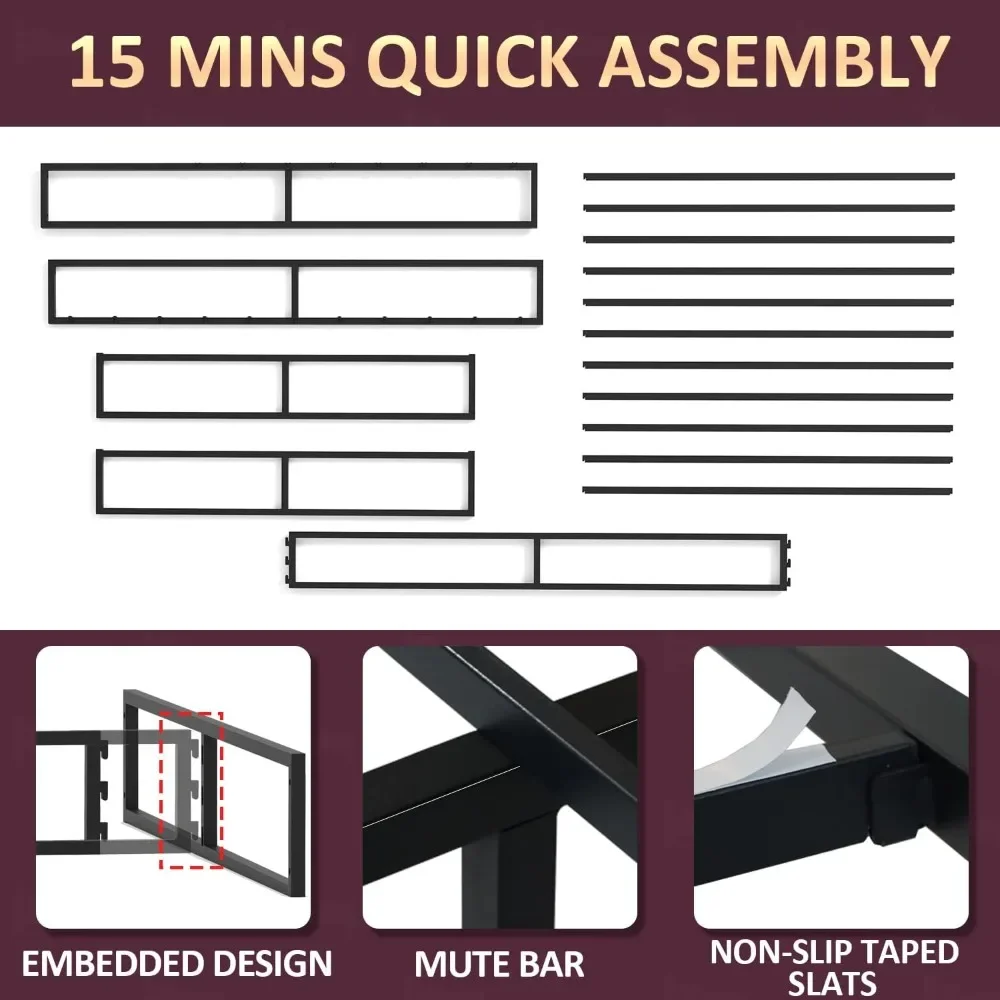 15 MINS QUICK ASSEMBLY

EMBEDDED DESIGN

MUTE BAR

NON-SLIP TAPED SLATS