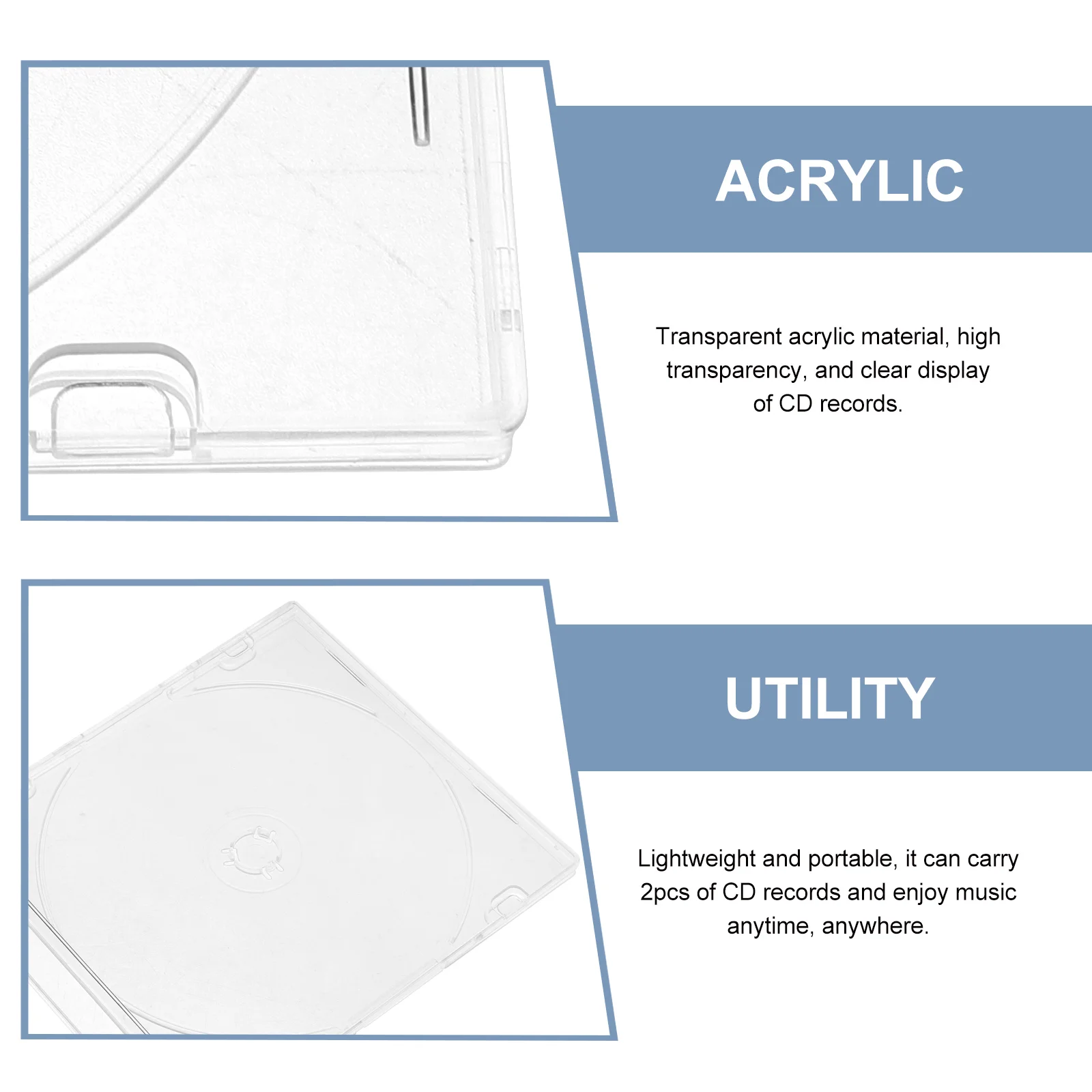 ACRYLIC

Transparent acrylic material, high transparency, and clear display of CD records.

UTILITY

Lightweight and portable, it can carry 2pcs of CD records and enjoy music anytime, anywhere.