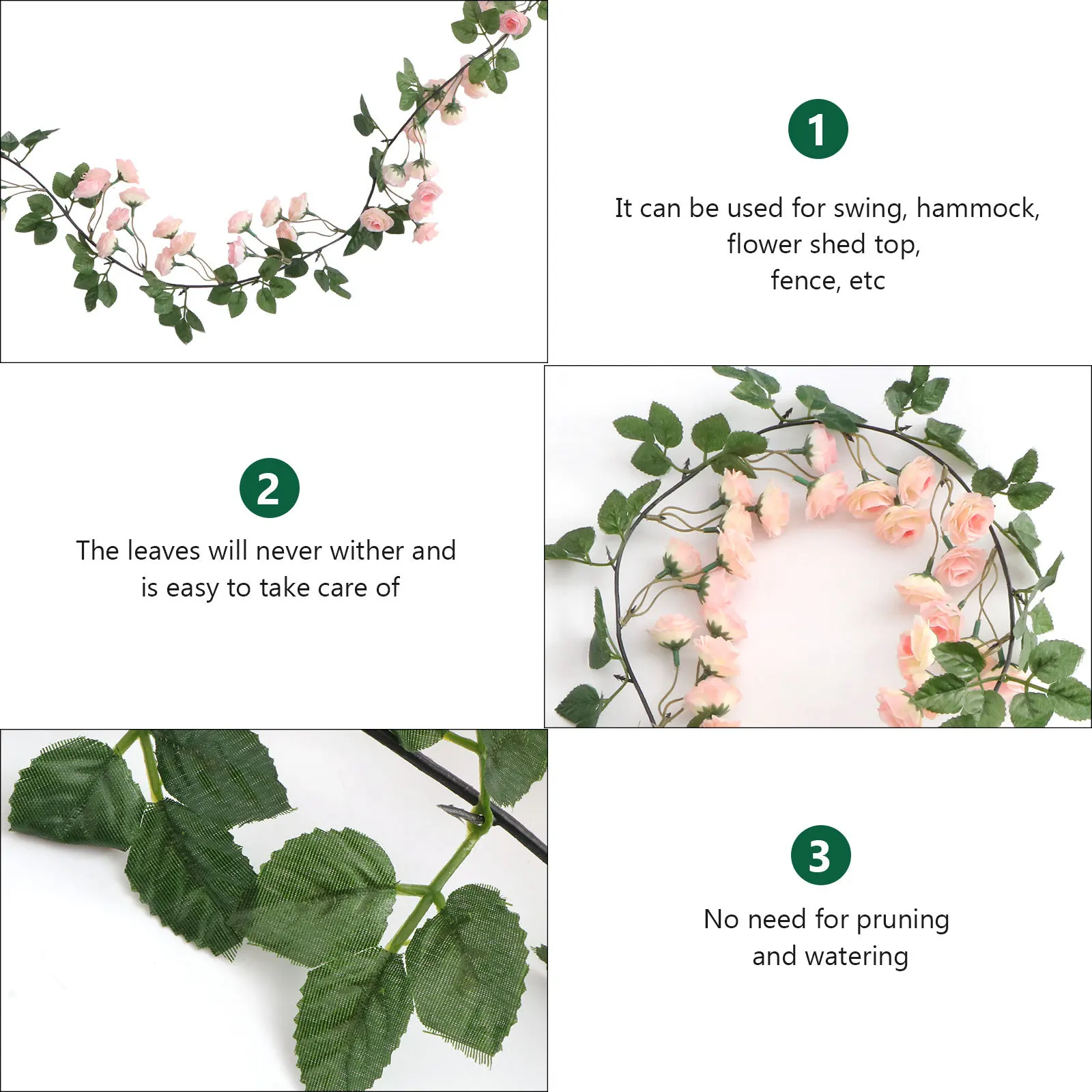 1

It can be used for swing, hammock, flower shed top, fence, etc

2

The leaves will never wither and is easy to take care of

3

No need for pruning and watering