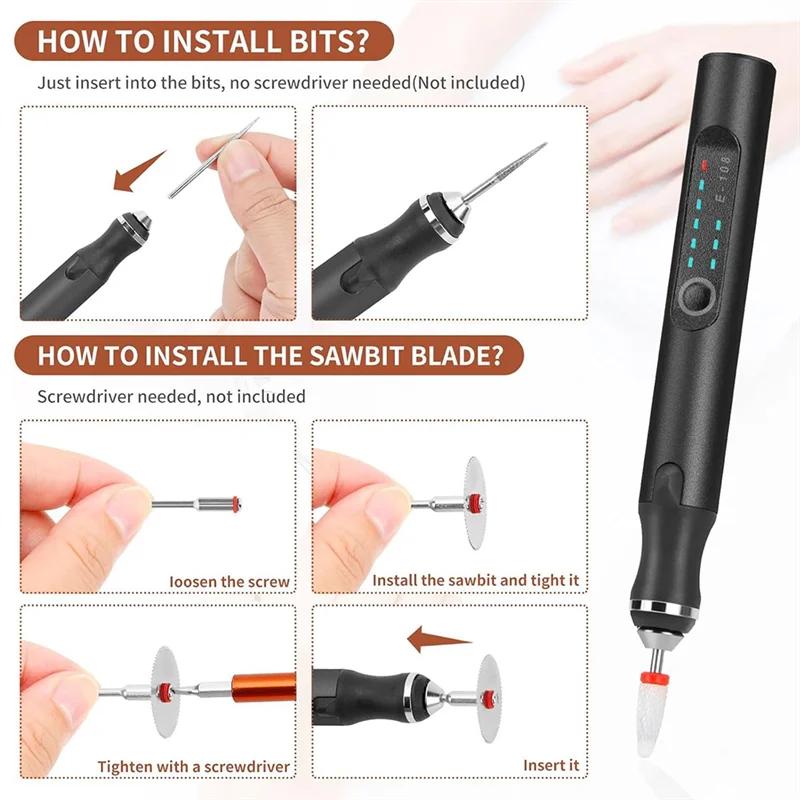 HOW TO INSTALL BITS?

Just insert into the bits, no screwdriver needed(Not included)

E-108

HOW TO INSTALL THE SAWBIT BLADE?

Screwdriver needed, not included

loosen the screw

Install the sawbit and tight it

Tighten with a screwdriver

Insert it