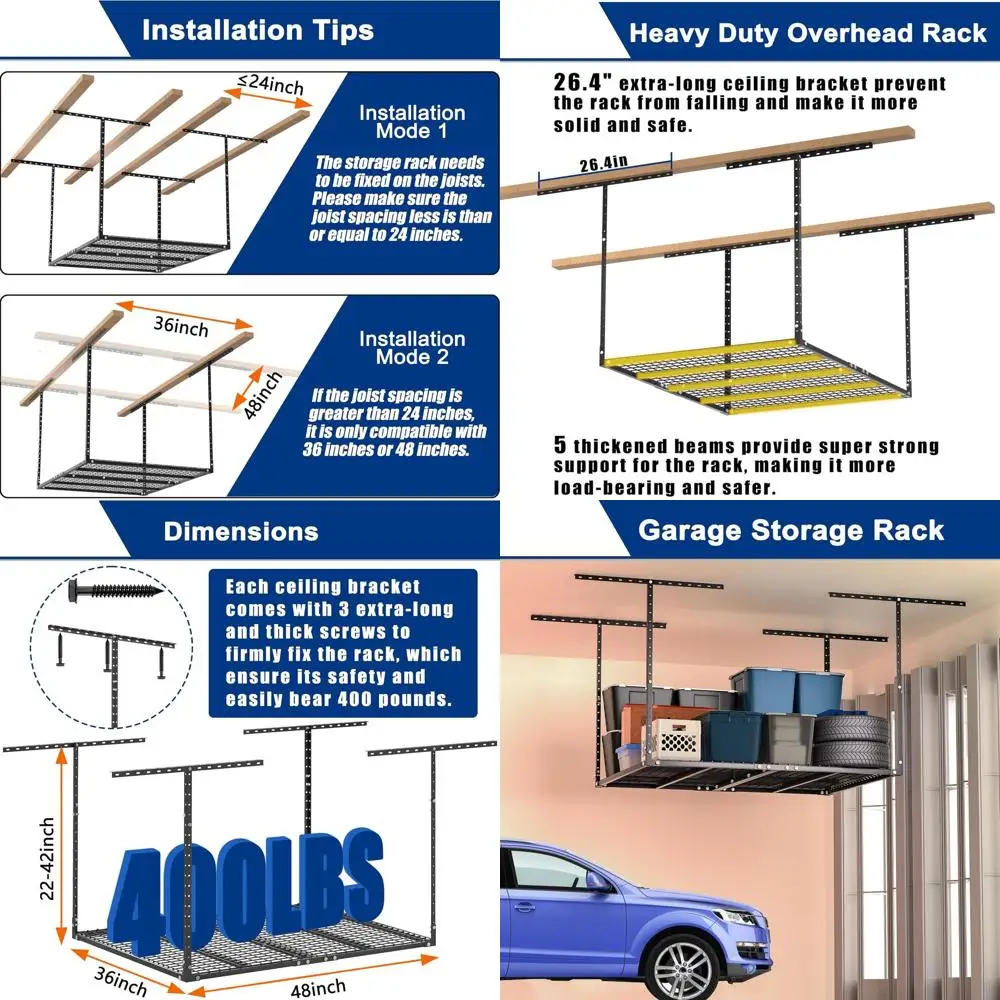 Installation Tips

≤24inch

Installation Mode 1

The storage rack needs to be fixed on the joists. Please make sure the joist spacing less is than or equal to 24 inches.

36inch

48inch

Installation Mode 2

If the joist spacing is greater than 24 inches, it is only compatible with 36 inches or 48 inches.

Heavy Duty Overhead Rack

26.4" extra-long ceiling bracket prevent the rack from falling and make it more solid and safe.

26.4in

5 thickened beams provide super strong support for the rack, making it more load-bearing and safer.

Dimensions

Each ceiling bracket comes with 3 extra-long and thick screws to firmly fix the rack, which ensure its safety and easily bear 400 pounds.

22-42inch

400LBS

36inch

48inch

Garage Storage Rack