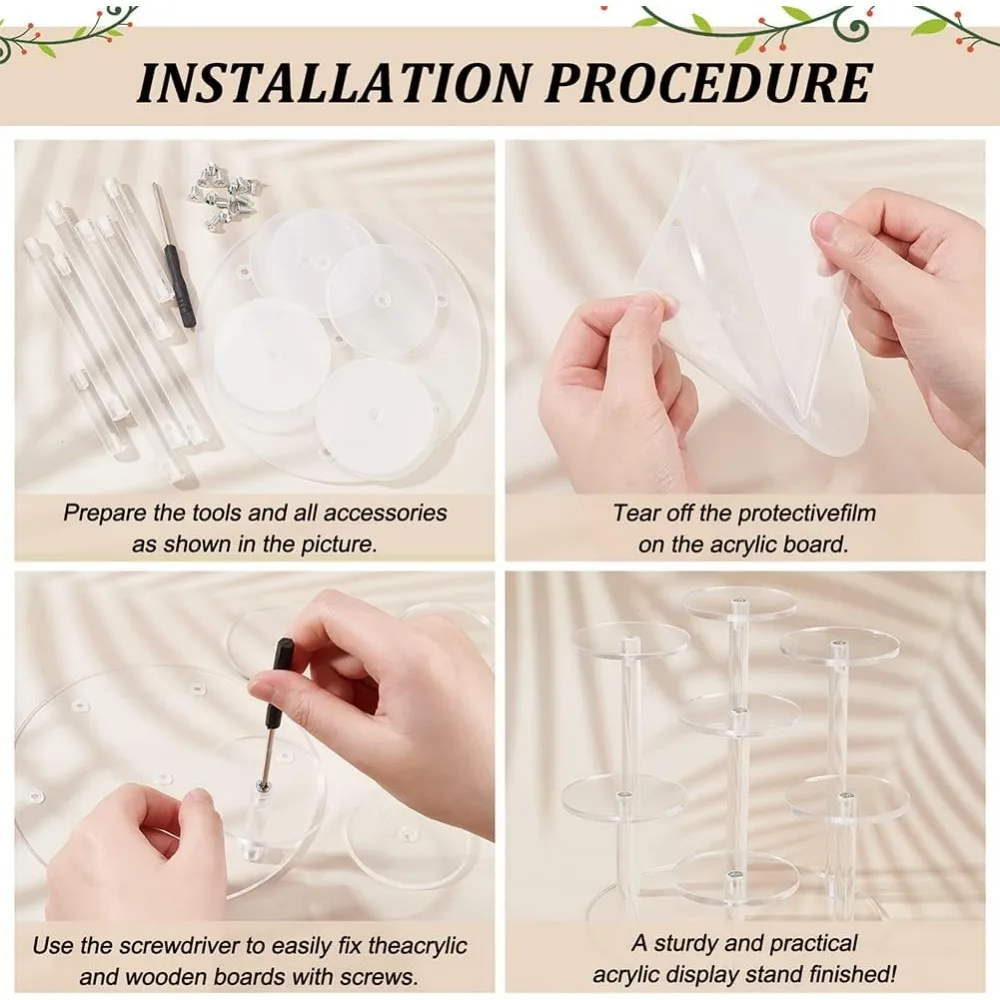 INSTALLATION PROCEDURE

Prepare the tools and all accessories as shown in the picture.

Tear off the protectivefilm on the acrylic board.

Use the screwdriver to easily fix theacrylic and wooden boards with screws.

A sturdy and practical acrylic display stand finished!