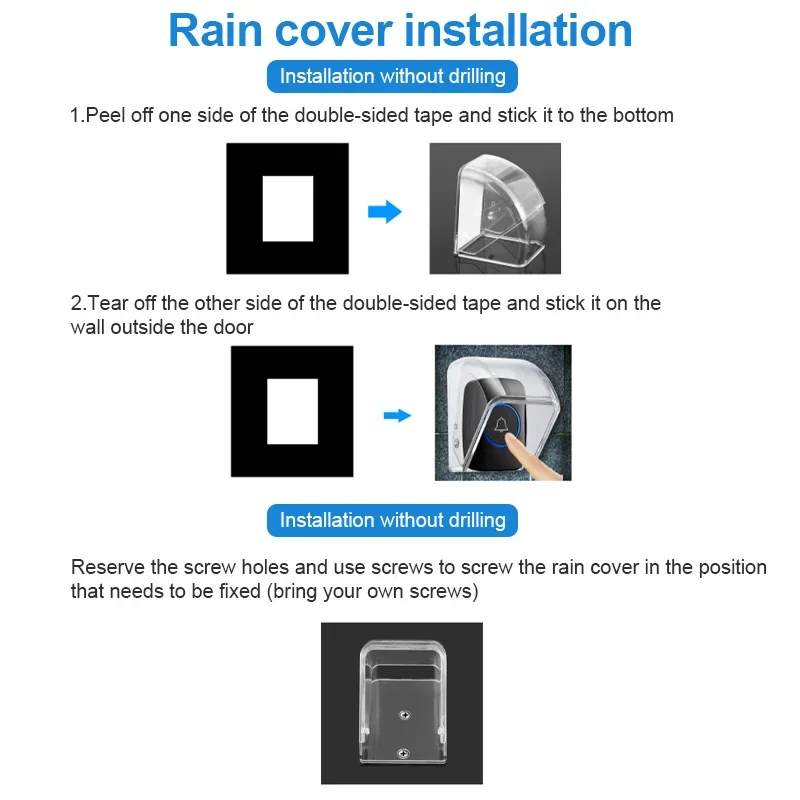 Rain cover installation

Installation without drilling

1.Peel off one side of the double-sided tape and stick it to the bottom

2.Tear off the other side of the double-sided tape and stick it on the wall outside the door

Installation without drilling

Reserve the screw holes and use screws to screw the rain cover in the position that needs to be fixed (bring your own screws)