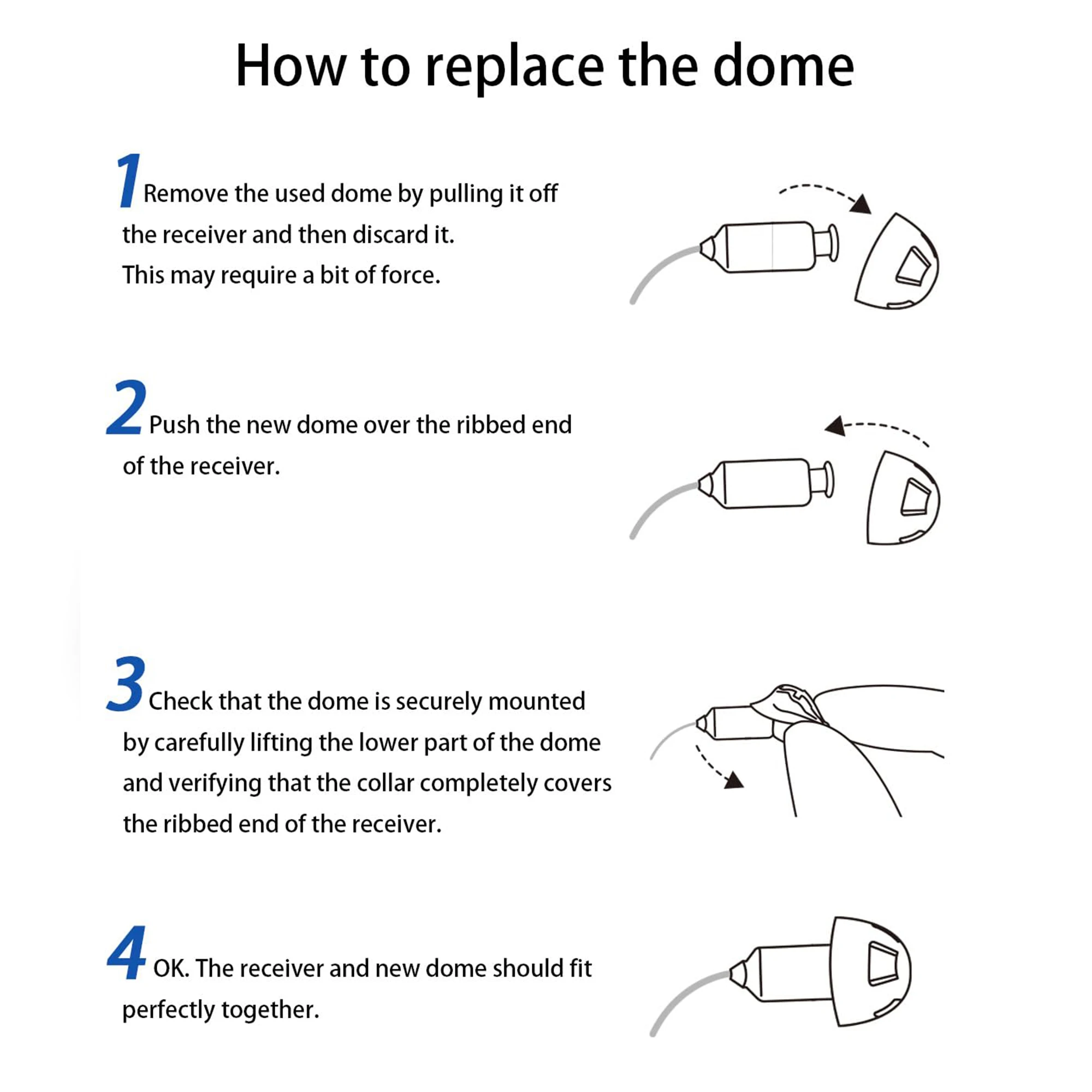 How to replace the dome

1 Remove the used dome by pulling it off the receiver and then discard it.
This may require a bit of force.

2 Push the new dome over the ribbed end of the receiver.

3 Check that the dome is securely mounted by carefully lifting the lower part of the dome and verifying that the collar completely covers the ribbed end of the receiver.

4 OK. The receiver and new dome should fit perfectly together.