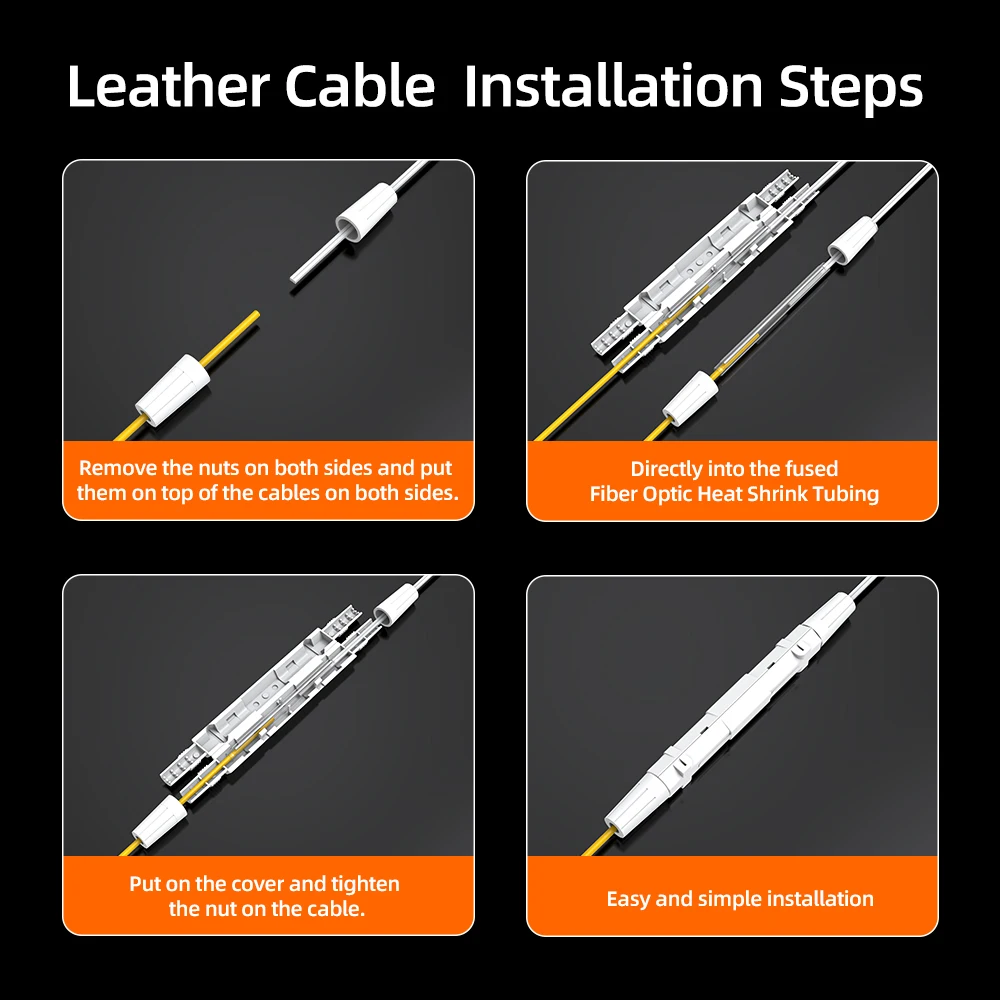 Leather Cable  Installation Steps

Remove the nuts on both sides and put them on top of the cables on both sides.

Directly into the fused Fiber Optic Heat Shrink Tubing

Put on the cover and tighten the nut on the cable.

Easy and simple installation