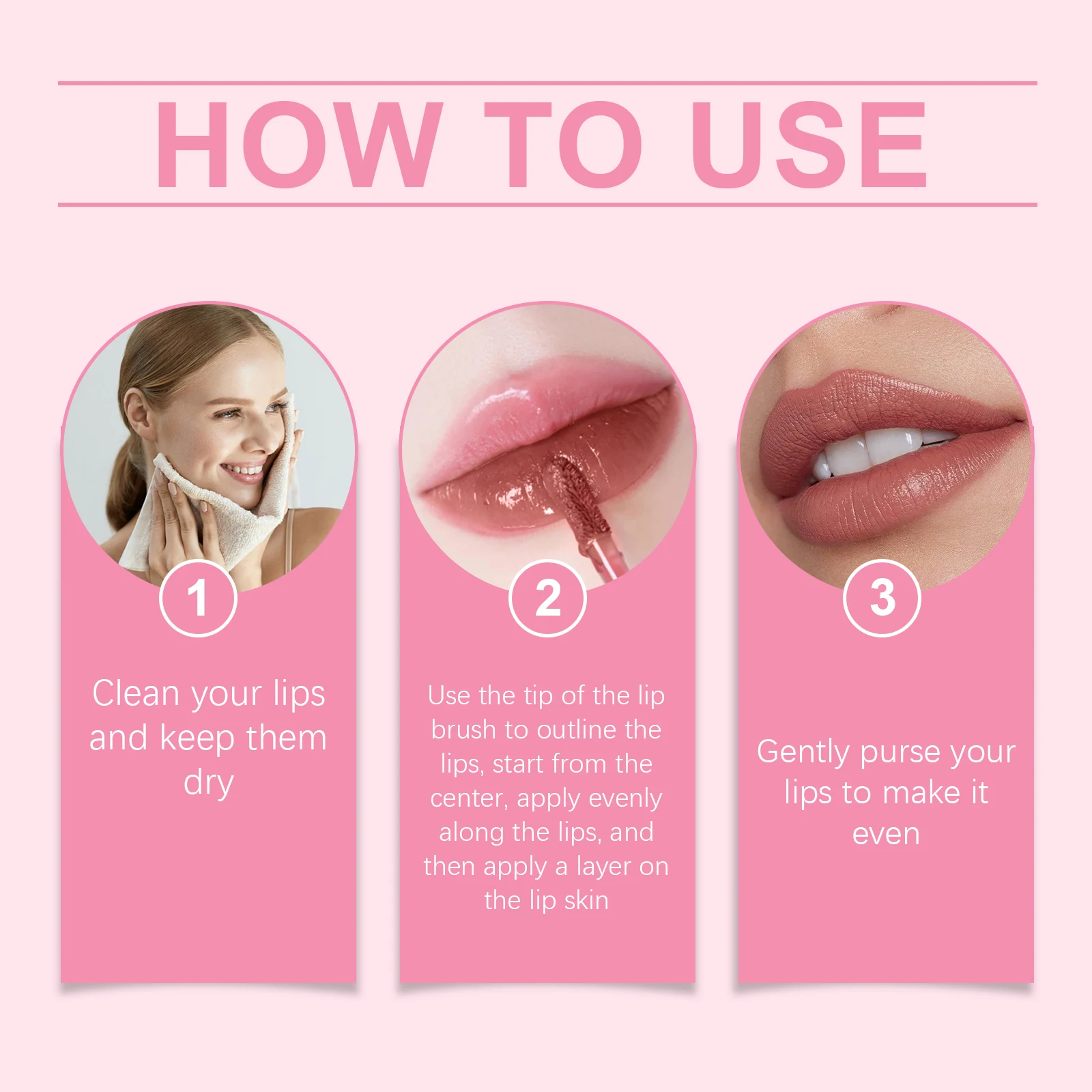 HOW TO USE

1

Clean your lips and keep them dry

2

Use the tip of the lip brush to outline the lips, start from the center, apply evenly along the lips, and then apply a layer on the lip skin

3

Gently purse your lips to make it even