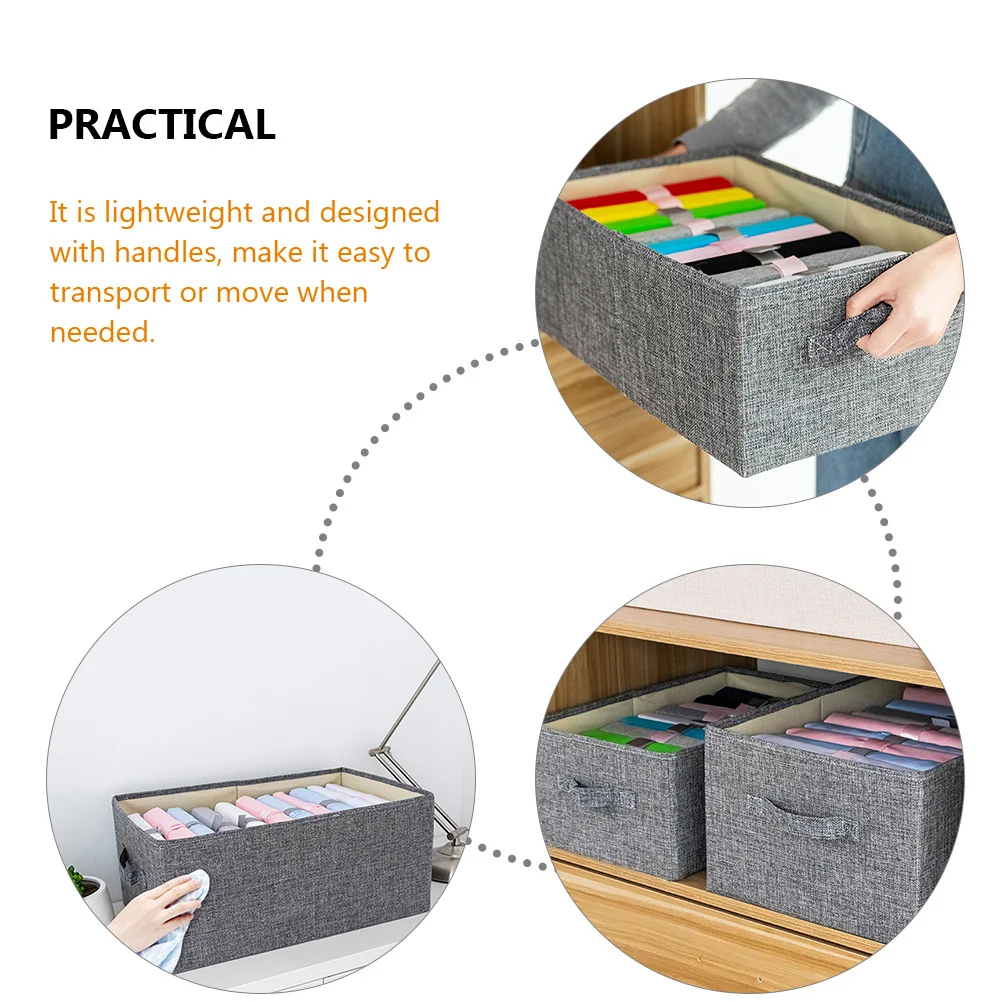 PRACTICAL

It is lightweight and designed with handles, make it easy to transport or move when needed.